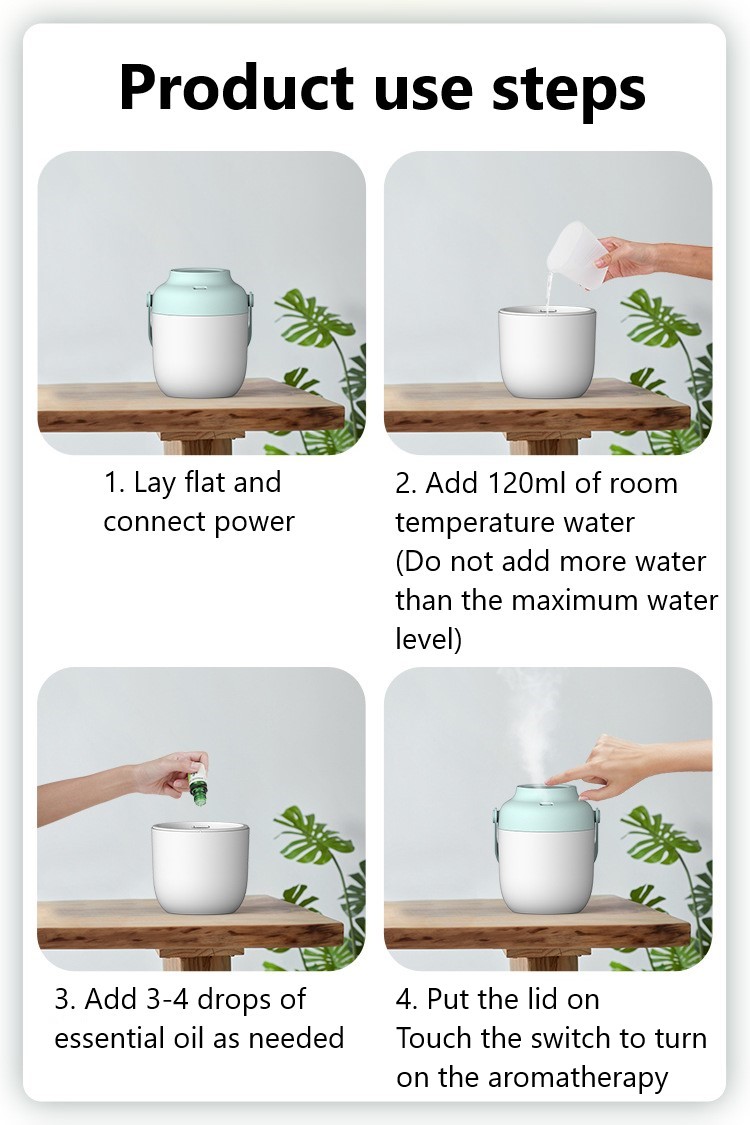 Product use steps

1. Lay flat and connect power

2. Add 120ml of room temperature water
(Do not add more water than the maximum water level)

3. Add 3-4 drops of essential oil as needed

4. Put the lid on
Touch the switch to turn on the aromatherapy