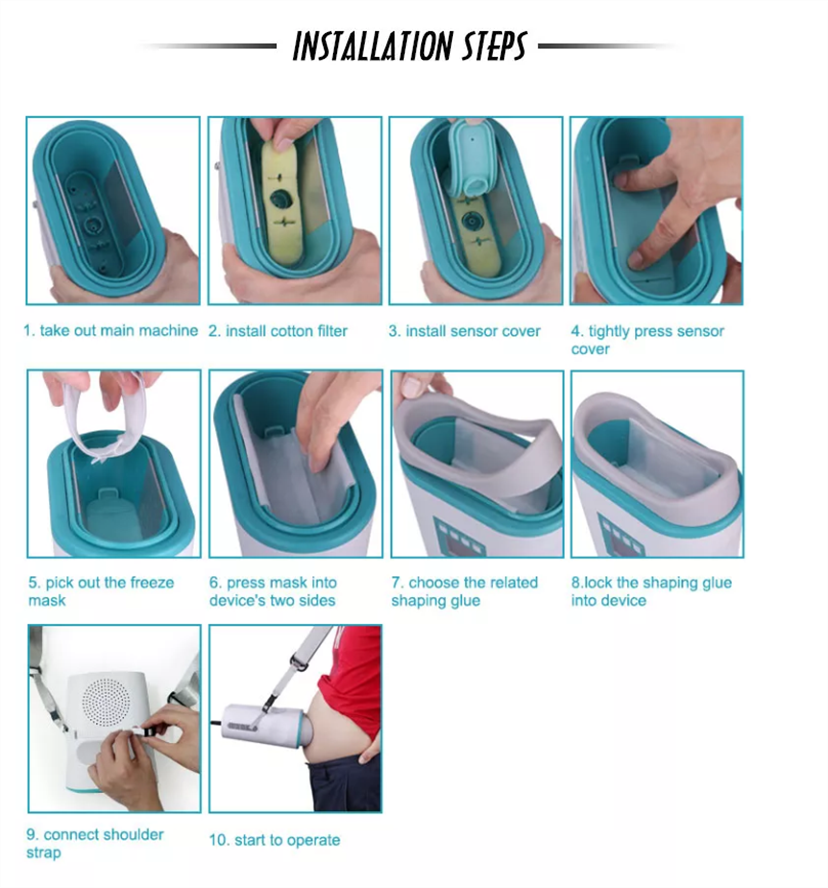 INSTALLATION STEPS

1. take out main machine

2. install cotton filter

3. install sensor cover

4. tightly press sensor cover

5. pick out the freeze mask

6. press mask into device's two sides

7. choose the related shaping glue

8.lock the shaping glue into device

9. connect shoulder strap

10. start to operate