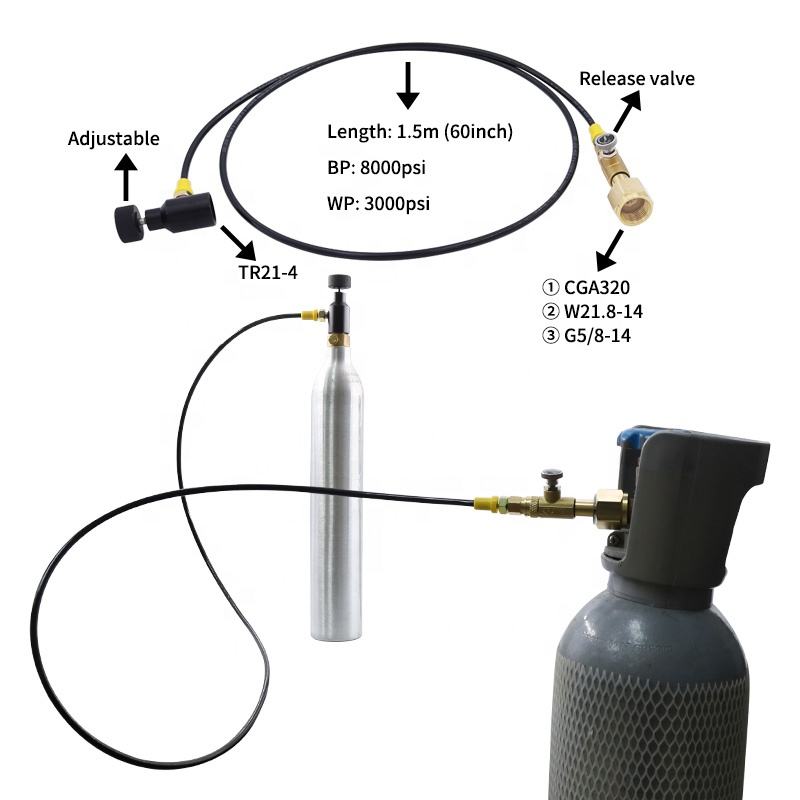 Release valve

Adjustable

Length: 1.5m (60inch)

BP: 8000psi

WP: 3000psi

TR21-4

① CGA320
② W21.8-14
③ G5/8-14