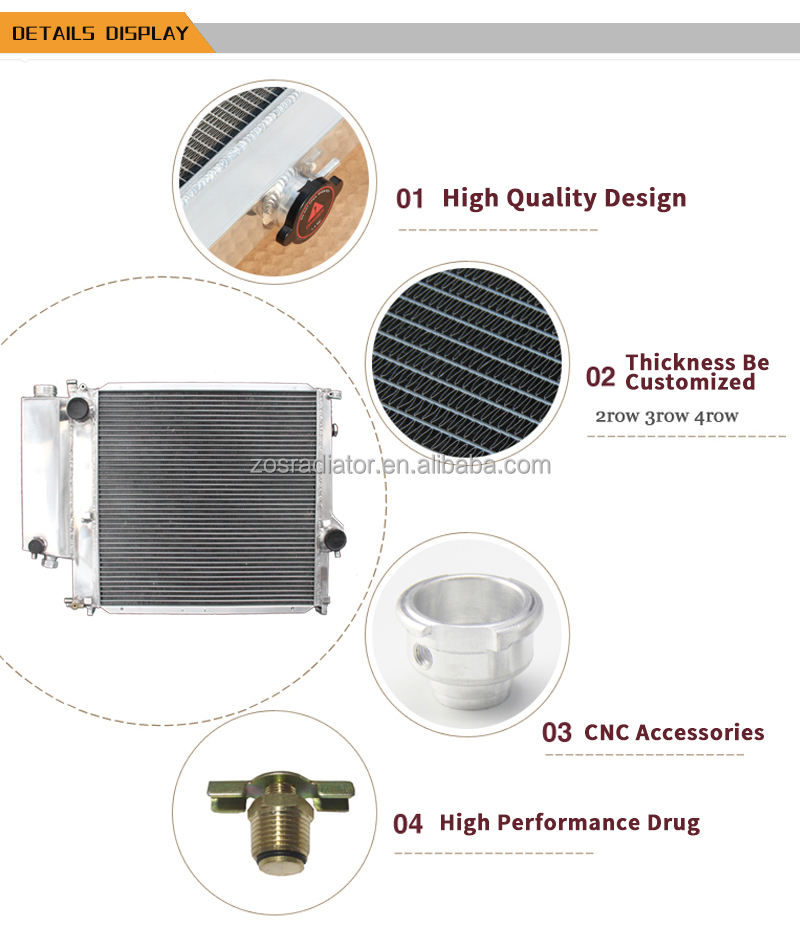 DETAILS DISPLAY

01 High Quality Design

02 Thickness Be Customized

2row 3row 4row

zosradiator.en.alibaba.com

03 CNC Accessories

04 High Performance Drug