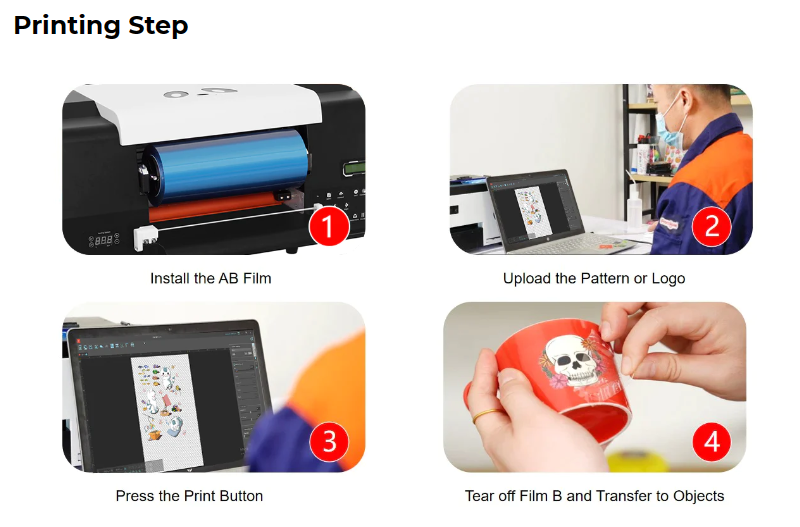 Printing Step

1

Install the AB Film

2

Upload the Pattern or Logo

3

Press the Print Button

4

Tear off Film B and Transfer to Objects