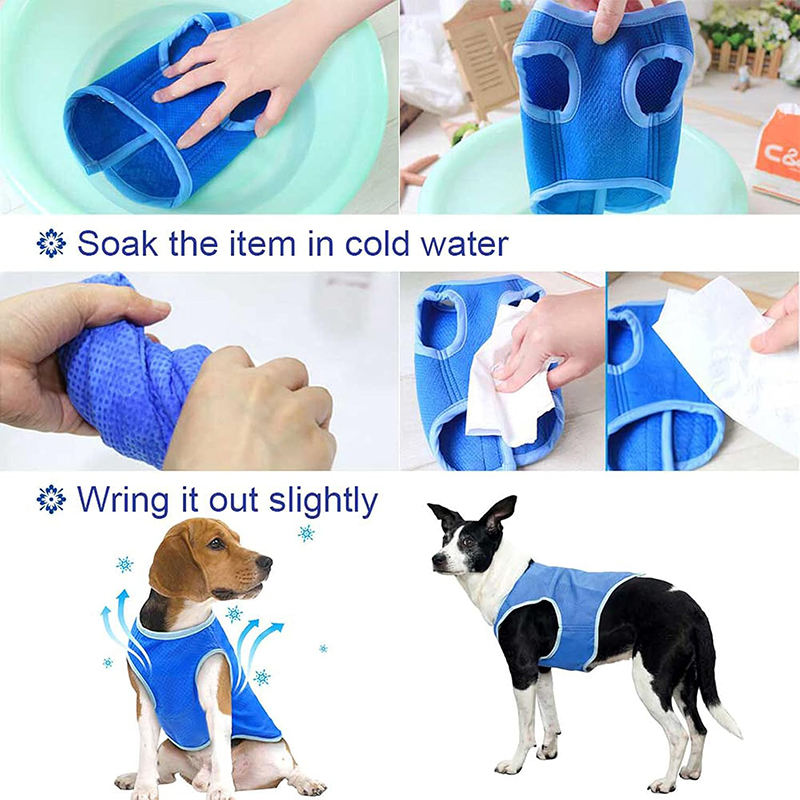 C&

Soak the item in cold water

Wring it out slightly