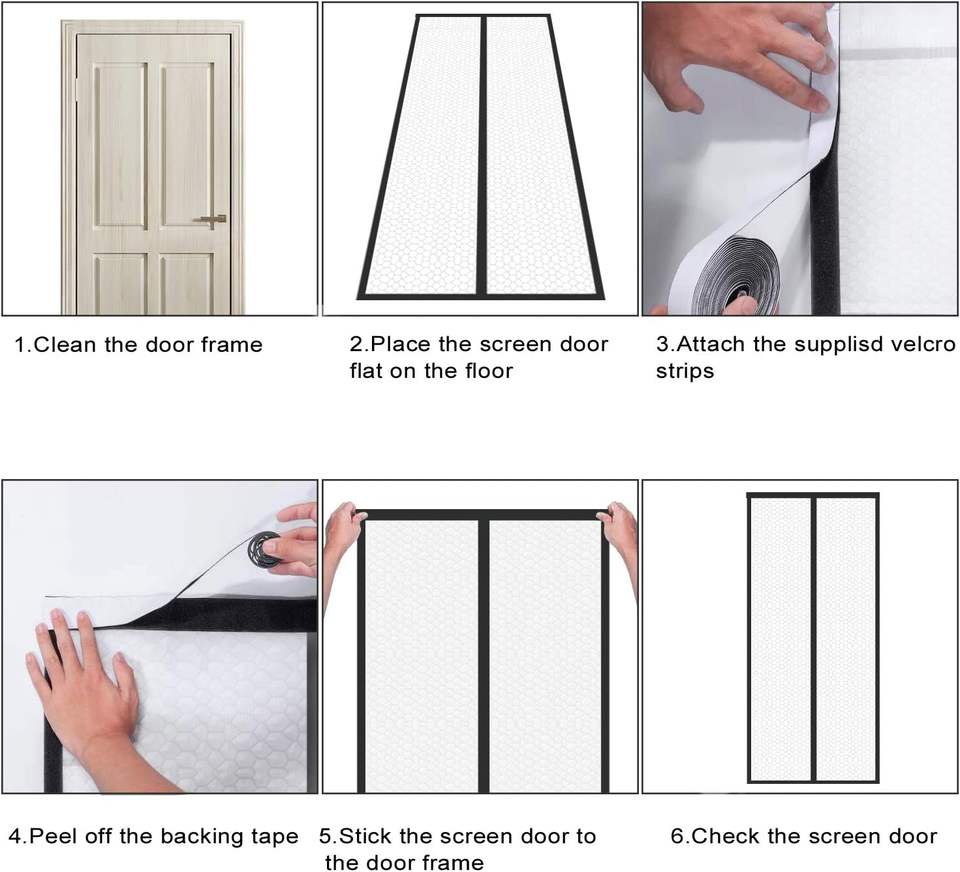 1.Clean the door frame

2.Place the screen door flat on the floor

3.Attach the supplisd velcro strips

4.Peel off the backing tape

5.Stick the screen door to the door frame

6.Check the screen door