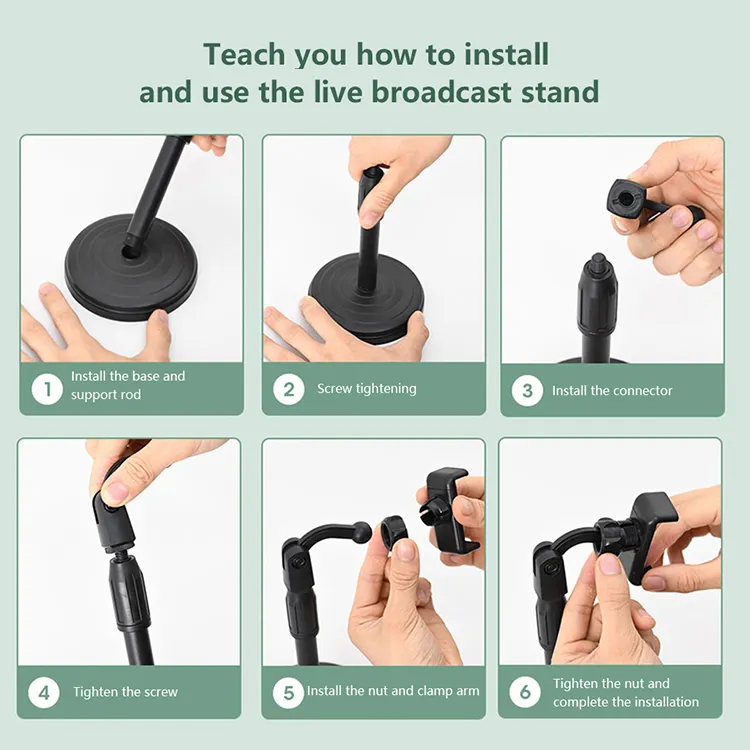 Teach you how to install and use the live broadcast stand

1 Install the base and support rod

2 Screw tightening

3 Install the connector

4 Tighten the screw

5 Install the nut and clamp arm

6 Tighten the nut and complete the installation