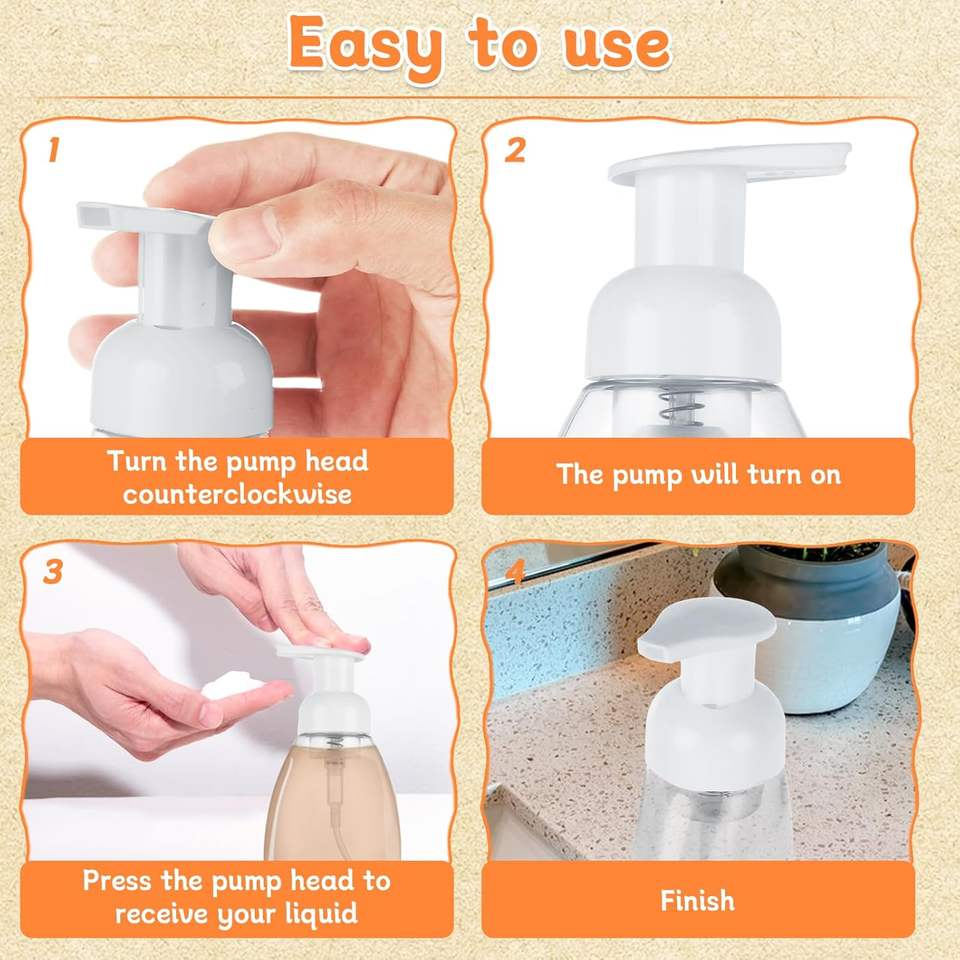 Easy to use

1

Turn the pump head counterclockwise

2

The pump will turn on

3

Press the pump head to receive your liquid

4

Finish