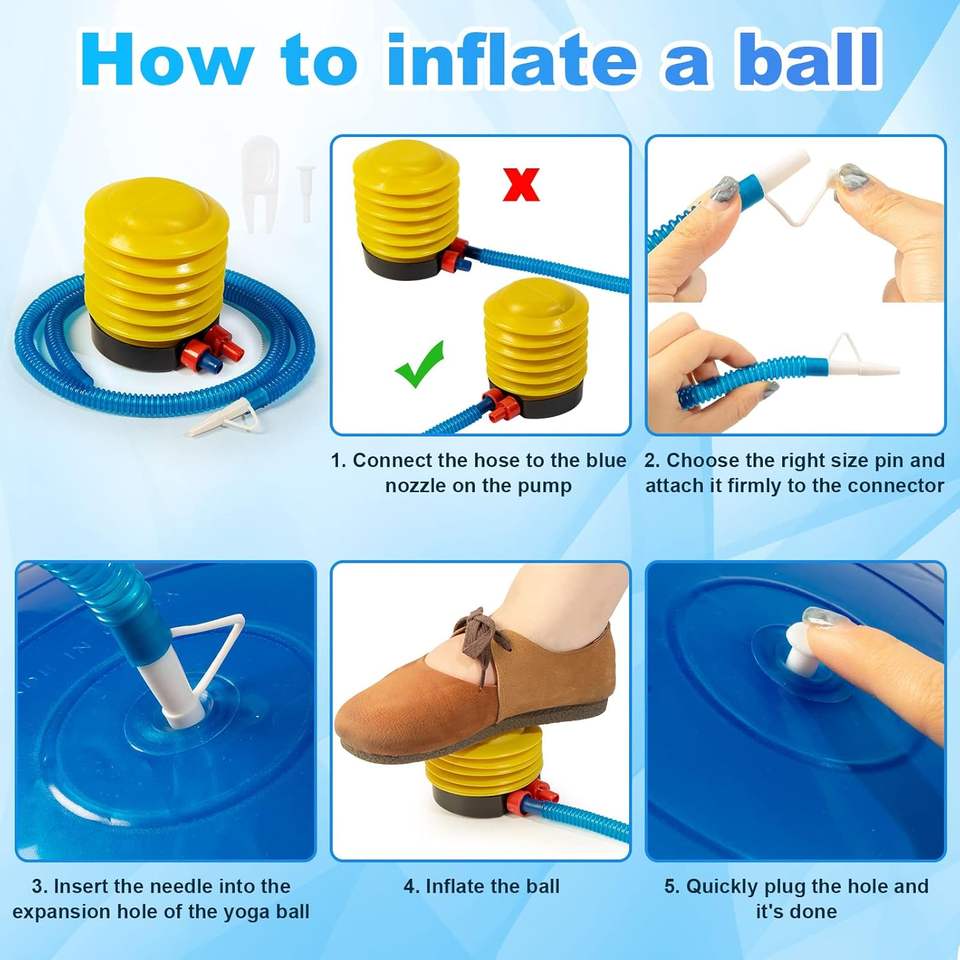 How to inflate a ball

1. Connect the hose to the blue nozzle on the pump

2. Choose the right size pin and attach it firmly to the connector

3. Insert the needle into the expansion hole of the yoga ball

4. Inflate the ball

5. Quickly plug the hole and it's done