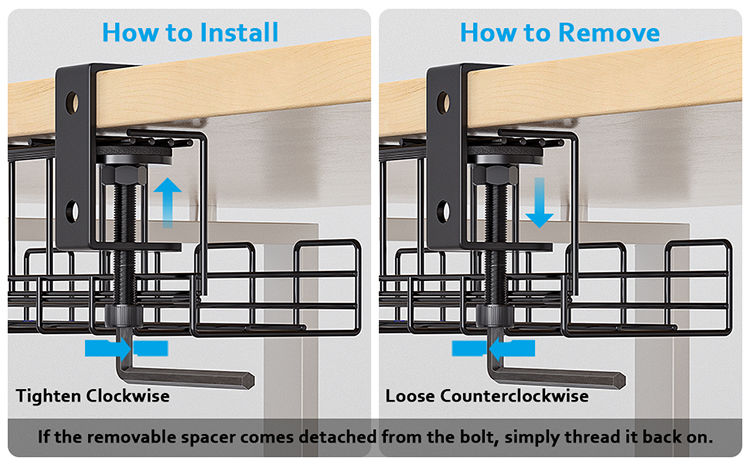 How to Install

Tighten Clockwise

How to Remove

Loose Counterclockwise

If the removable spacer comes detached from the bolt, simply thread it back on.