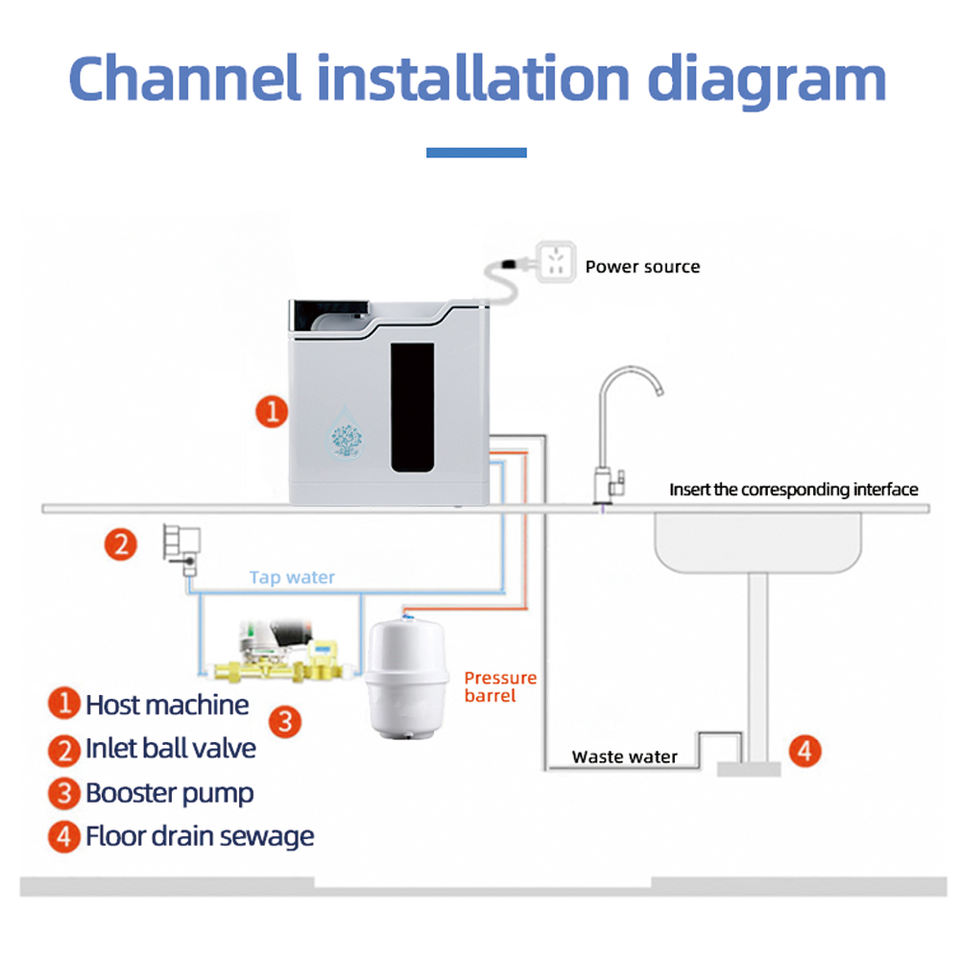 Channel installation diagram

Power source

1

Insert the corresponding interface

2

Tap water

Pressure barrel

3

Waste water

4

1 Host machine
2 Inlet ball valve
3 Booster pump
4 Floor drain sewage