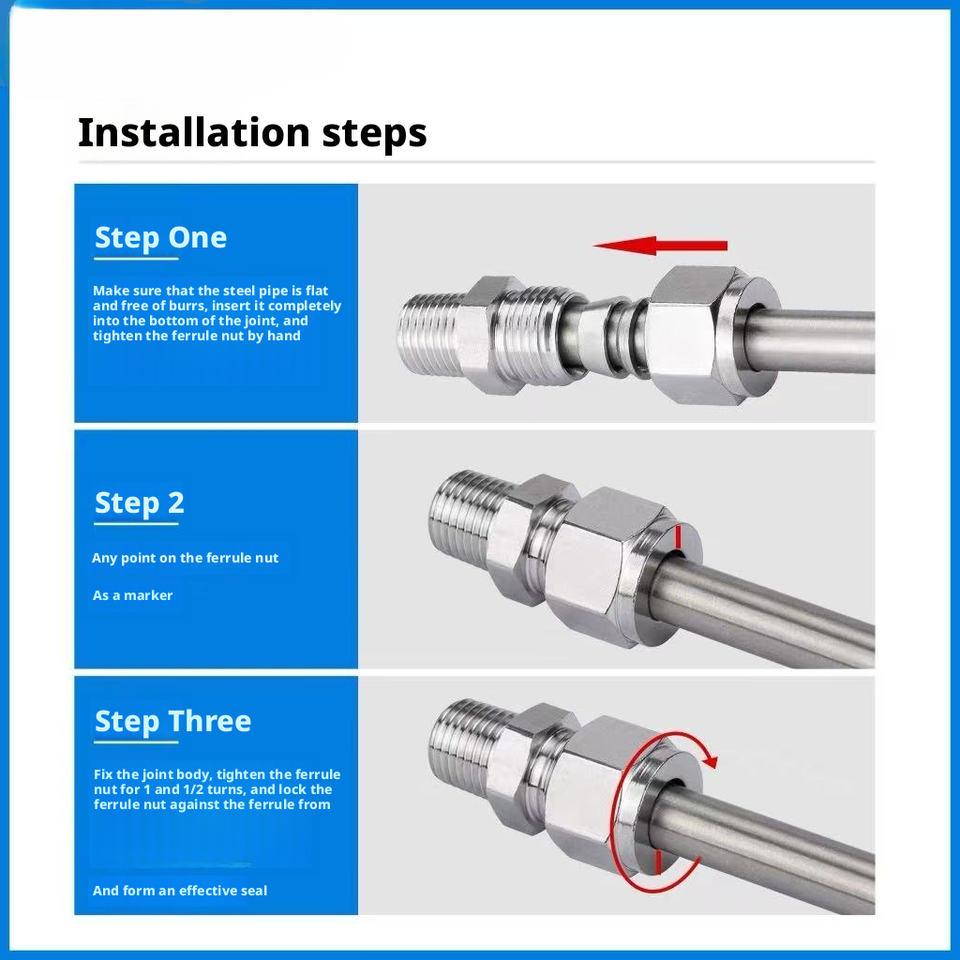 Installation steps

Step One

Make sure that the steel pipe is flat and free of burrs, insert it completely into the bottom of the joint, and tighten the ferrule nut by hand

Step 2

Any point on the ferrule nut

As a marker

Step Three

Fix the joint body, tighten the ferrule nut for 1 and 1/2 turns, and lock the ferrule nut against the ferrule from

And form an effective seal