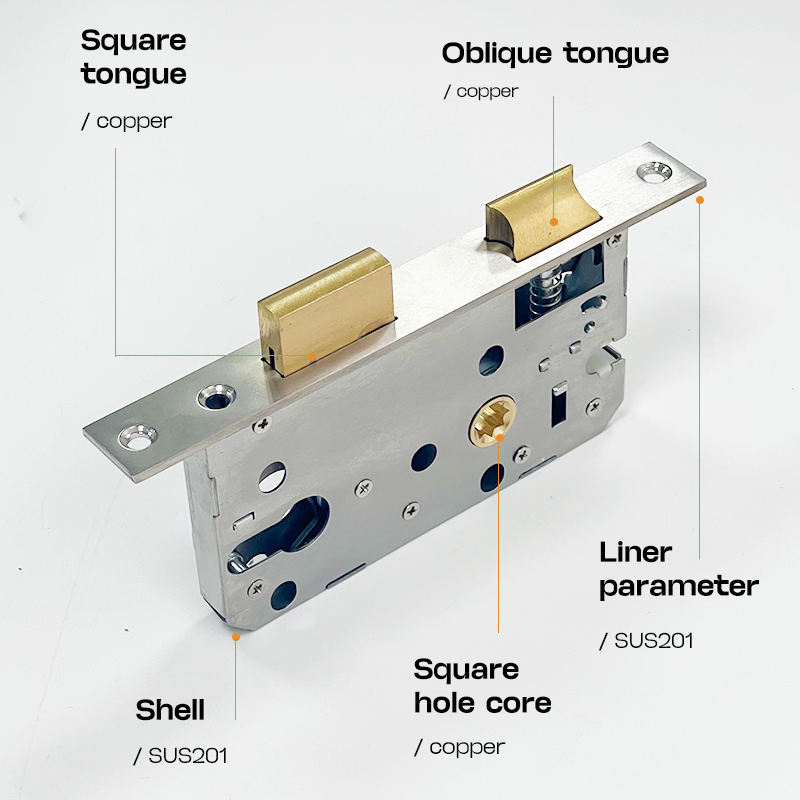 Square tongue

/ copper

Oblique tongue

/ copper

Liner parameter

/ SUS201

Square hole core

/ copper

Shell

/ SUS201