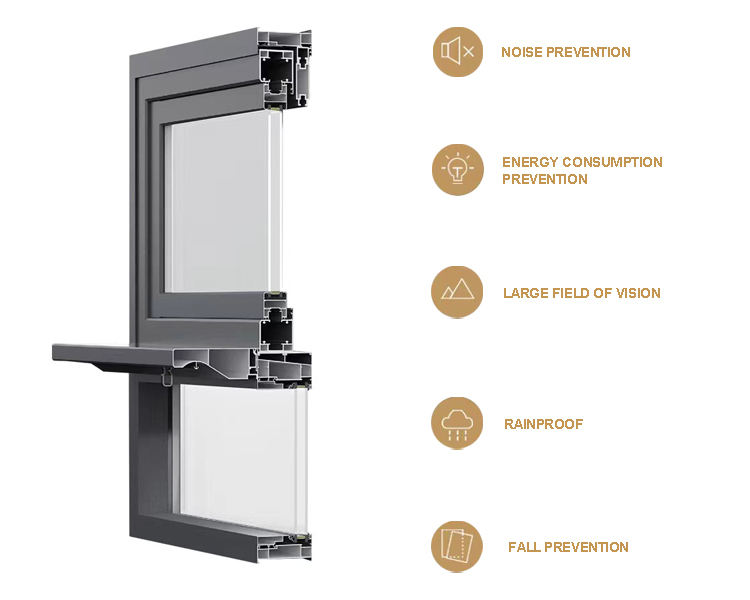 NOISE PREVENTION

ENERGY CONSUMPTION PREVENTION

LARGE FIELD OF VISION

RAINPROOF

FALL PREVENTION