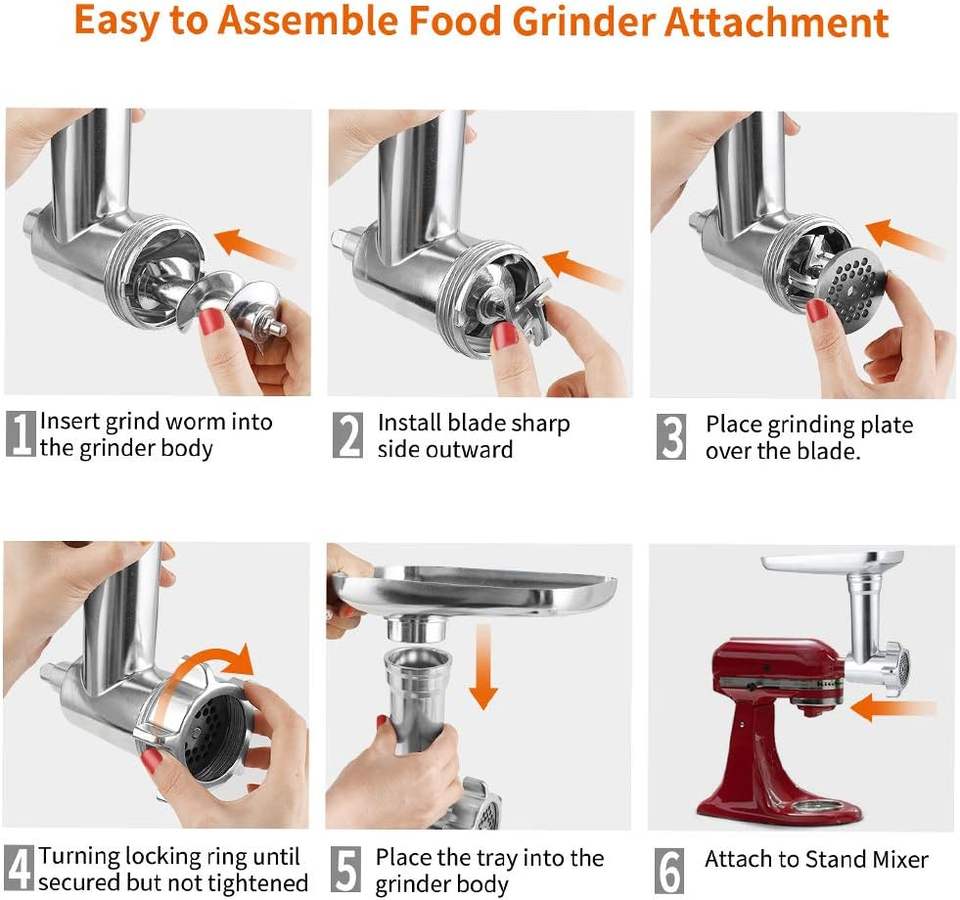 Easy to Assemble Food Grinder Attachment

1 Insert grind worm into the grinder body

2 Install blade sharp side outward

3 Place grinding plate over the blade.

4 Turning locking ring until secured but not tightened

5 Place the tray into the grinder body

6 Attach to Stand Mixer