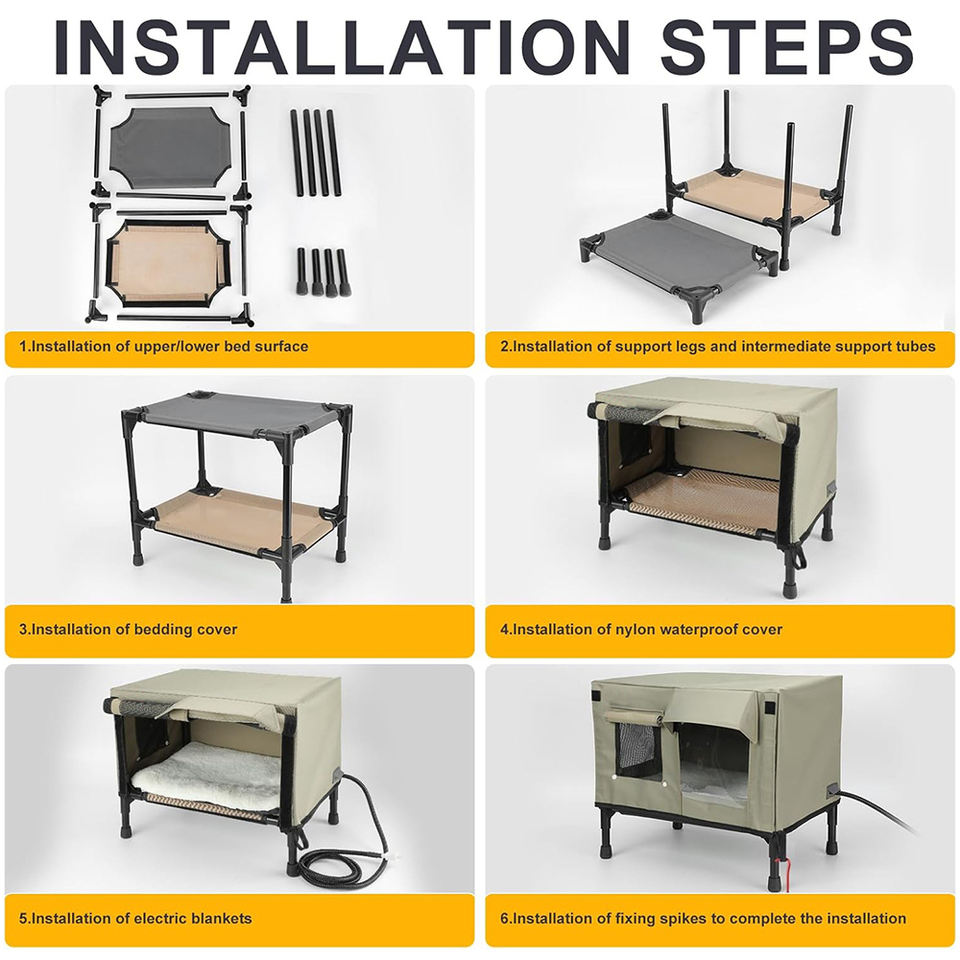 INSTALLATION STEPS

1.Installation of upper/lower bed surface

2.Installation of support legs and intermediate support tubes

3.Installation of bedding cover

4.Installation of nylon waterproof cover

5.Installation of electric blankets

6.Installation of fixing spikes to complete the installation