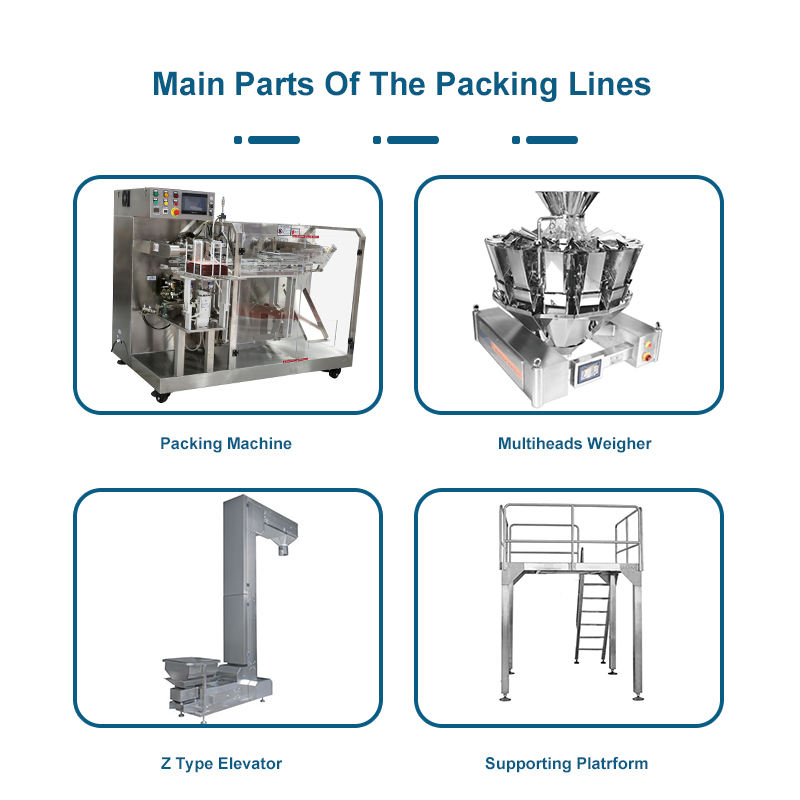 Main Parts Of The Packing Lines

Packing Machine

Multiheads Weigher

Z Type Elevator

Supporting Platrform