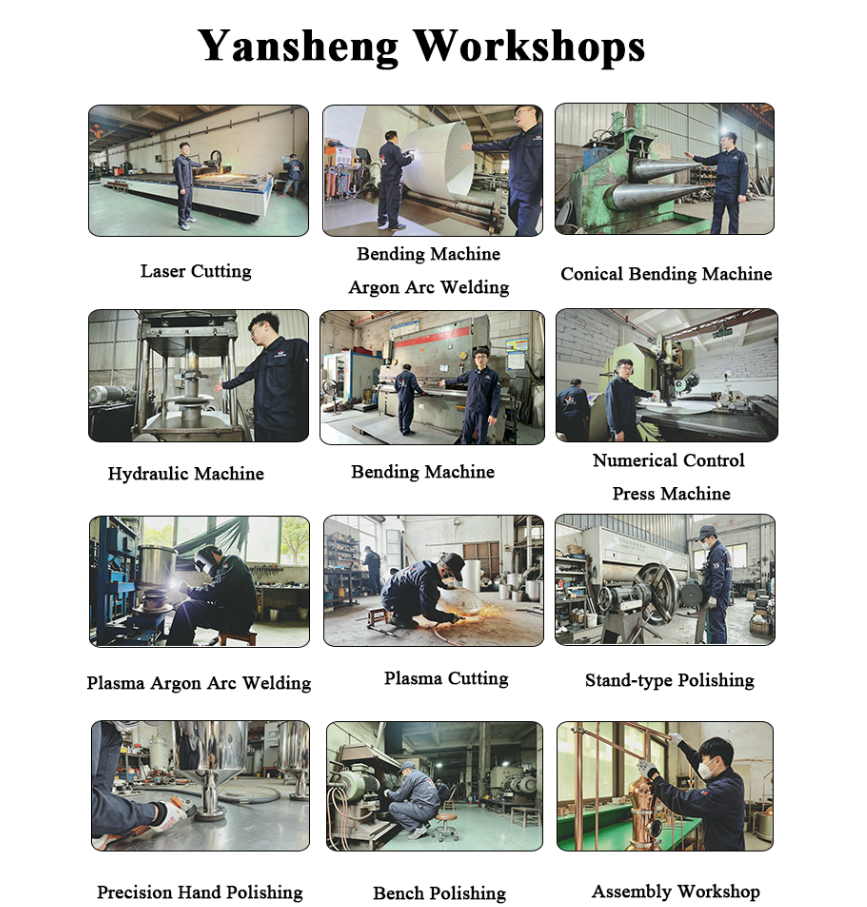 Yansheng Workshops

Laser Cutting

Bending Machine
Argon Arc Welding

Conical Bending Machine

Hydraulic Machine

Bending Machine

Numerical Control
Press Machine

Plasma Argon Arc Welding

Plasma Cutting

Stand-type Polishing

Precision Hand Polishing

Bench Polishing

Assembly Workshop