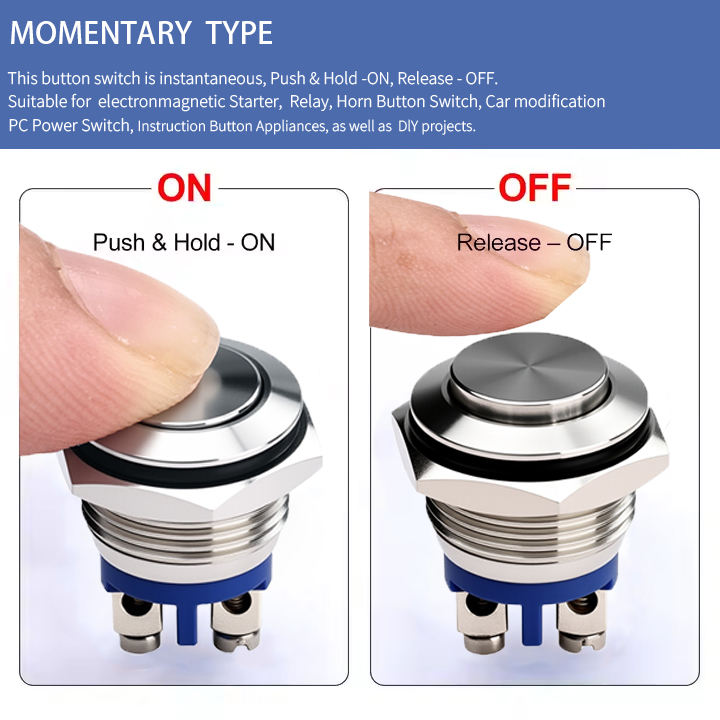 MOMENTARY TYPE

This button switch is instantaneous, Push & Hold -ON, Release - OFF.
Suitable for electronmagnetic Starter, Relay, Horn Button Switch, Car modification
PC Power Switch, Instruction Button Appliances, as well as DIY projects.

ON

Push & Hold - ON

OFF

Release – OFF