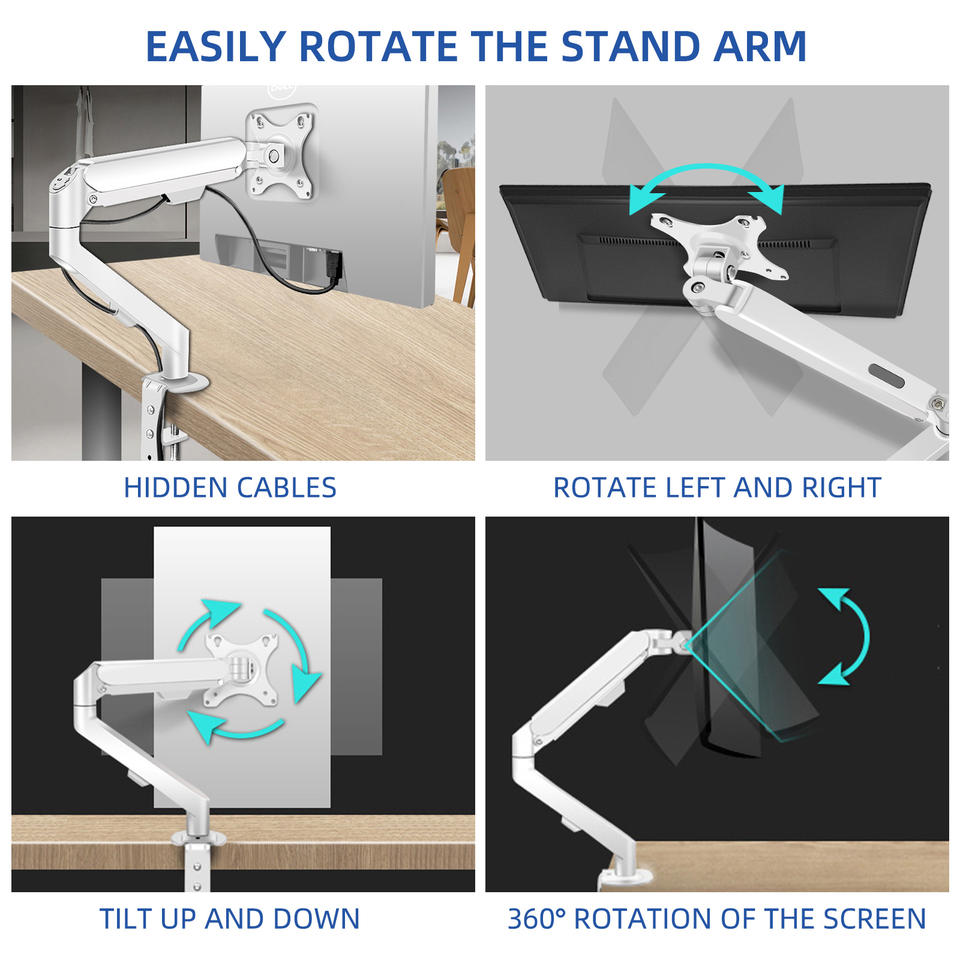 EASILY ROTATE THE STAND ARM

HIDDEN CABLES

ROTATE LEFT AND RIGHT

TILT UP AND DOWN

360° ROTATION OF THE SCREEN