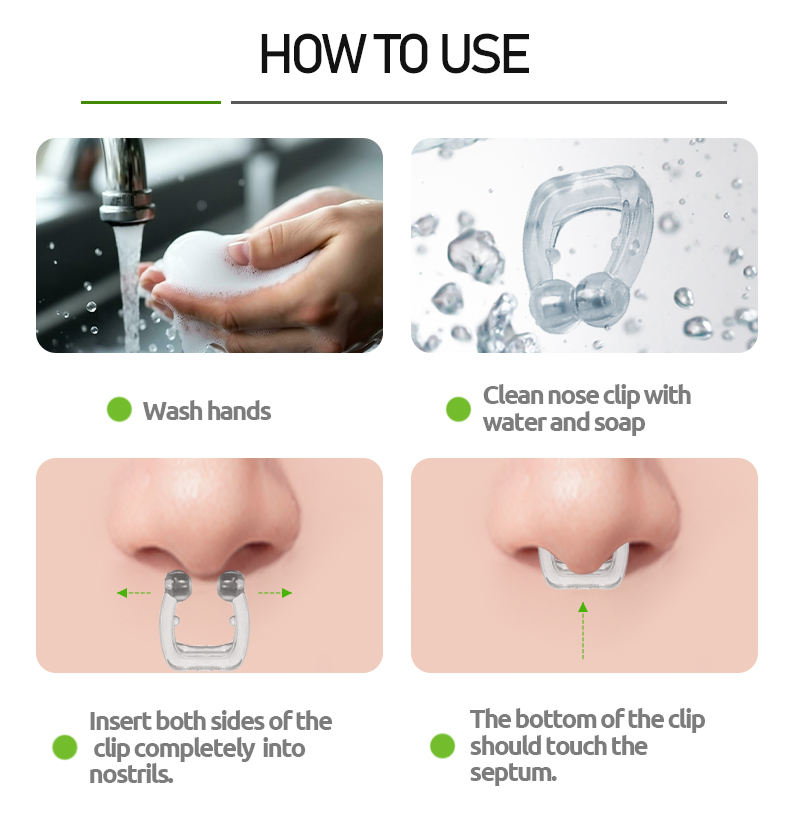 HOW TO USE

Wash hands

Clean nose clip with water and soap

Insert both sides of the clip completely into nostrils.

The bottom of the clip should touch the septum.