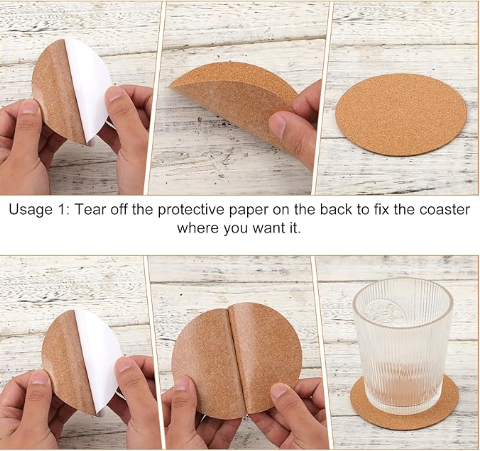 Usage 1: Tear off the protective paper on the back to fix the coaster where you want it.