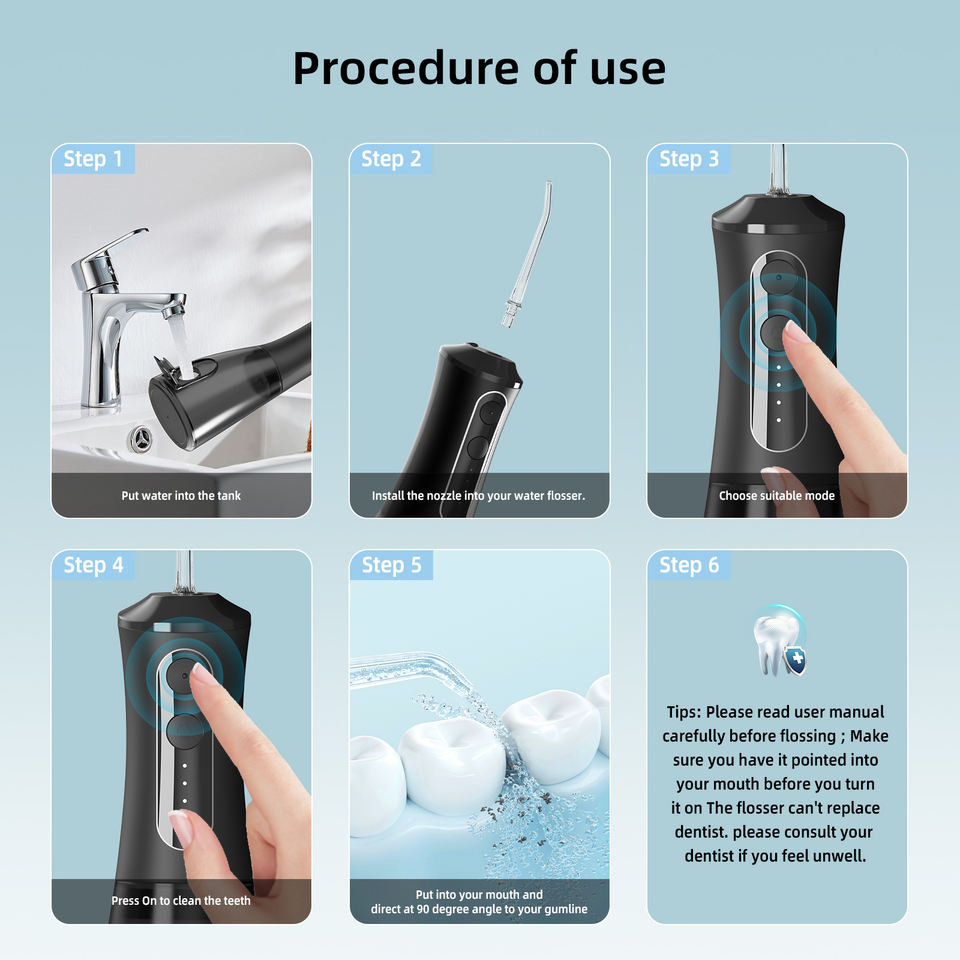 Procedure of use

Step 1

Put water into the tank

Step 2

Install the nozzle into your water flosser.

Step 3

Choose suitable mode

Step 4

Press On to clean the teeth

Step 5

Put into your mouth and direct at 90 degree angle to your gumline

Step 6

Tips: Please read user manual carefully before flossing ; Make sure you have it pointed into your mouth before you turn it on The flosser can't replace dentist. please consult your dentist if you feel unwell.