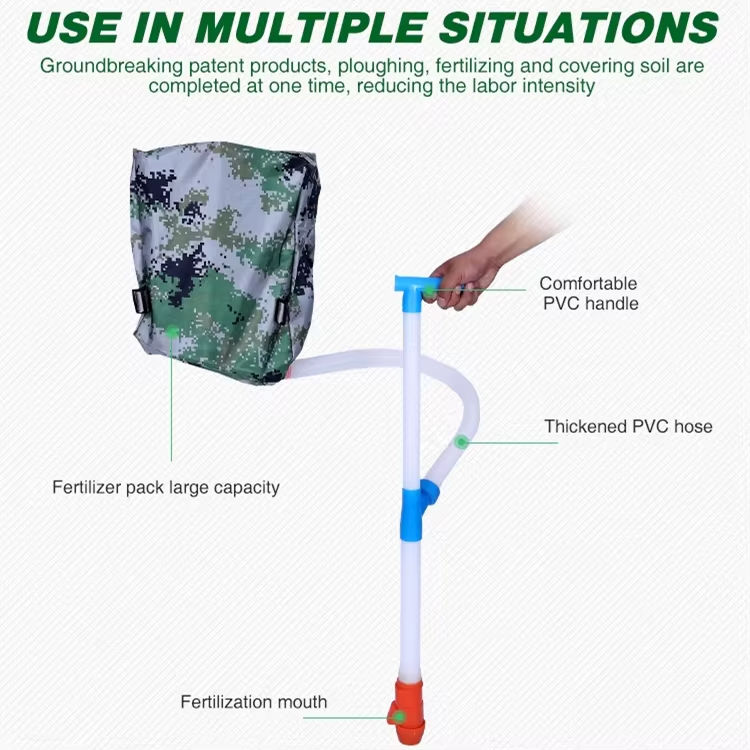 USE IN MULTIPLE SITUATIONS

Groundbreaking patent products, ploughing, fertilizing and covering soil are completed at one time, reducing the labor intensity

Comfortable PVC handle

Thickened PVC hose

Fertilizer pack large capacity

Fertilization mouth