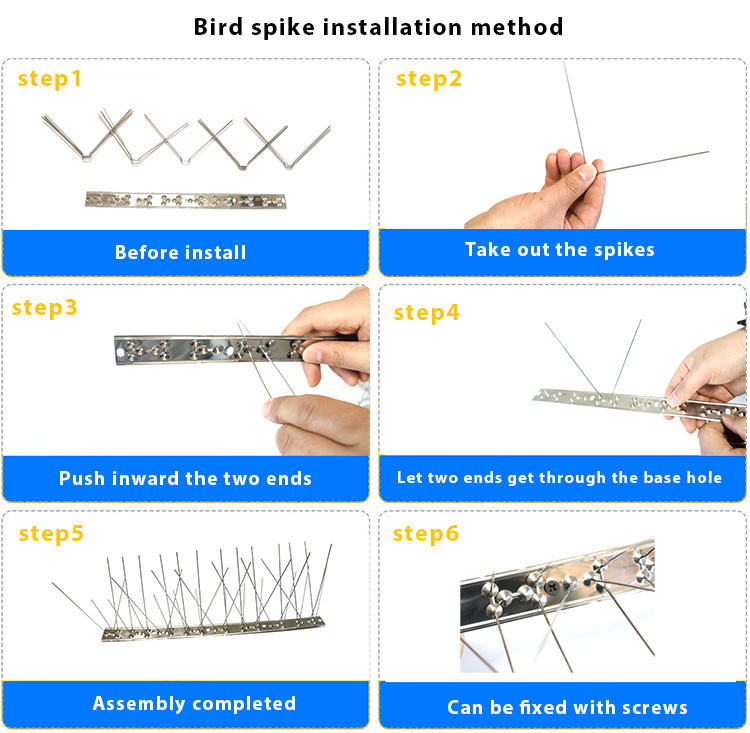 Bird spike installation method

step1

Before install

step2

Take out the spikes

step3

Push inward the two ends

step4

Let two ends get through the base hole

step5

Assembly completed

step6

Can be fixed with screws