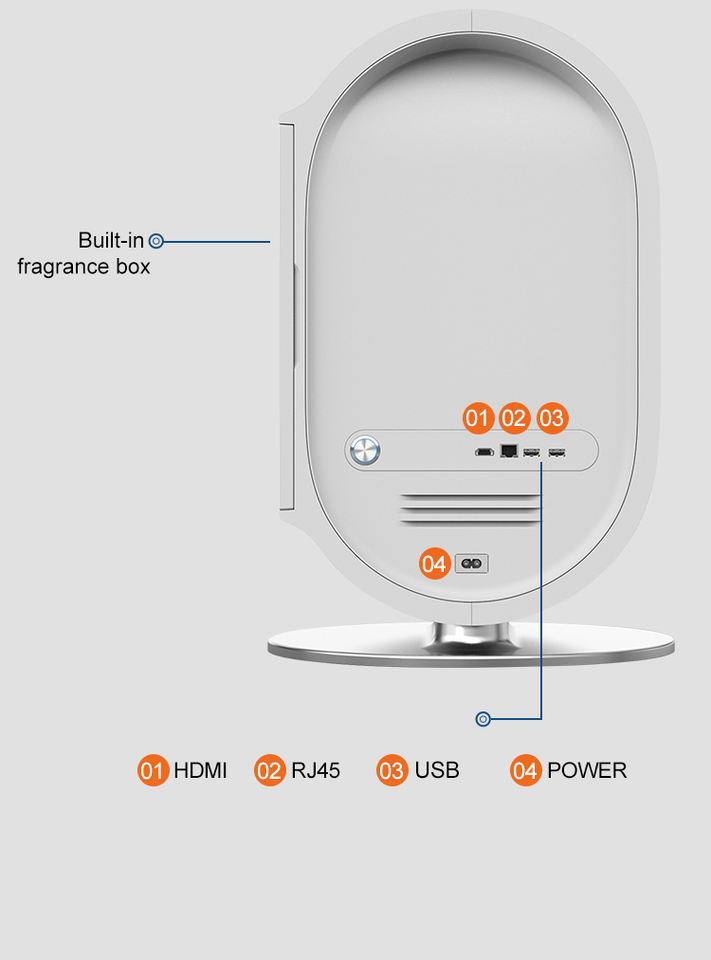 Built-in fragrance box

01 02 03

04

01 HDMI 02 RJ45 03 USB 04 POWER