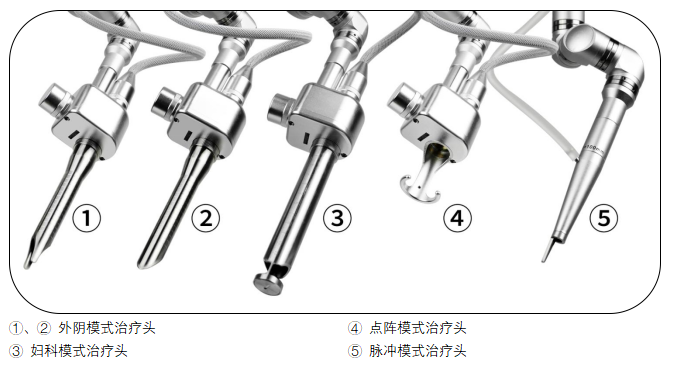 ① ② ③ ④ ⑤

①、② 外阴模式治疗头
③ 妇科模式治疗头

④ 点阵模式治疗头
⑤ 脉冲模式治疗头