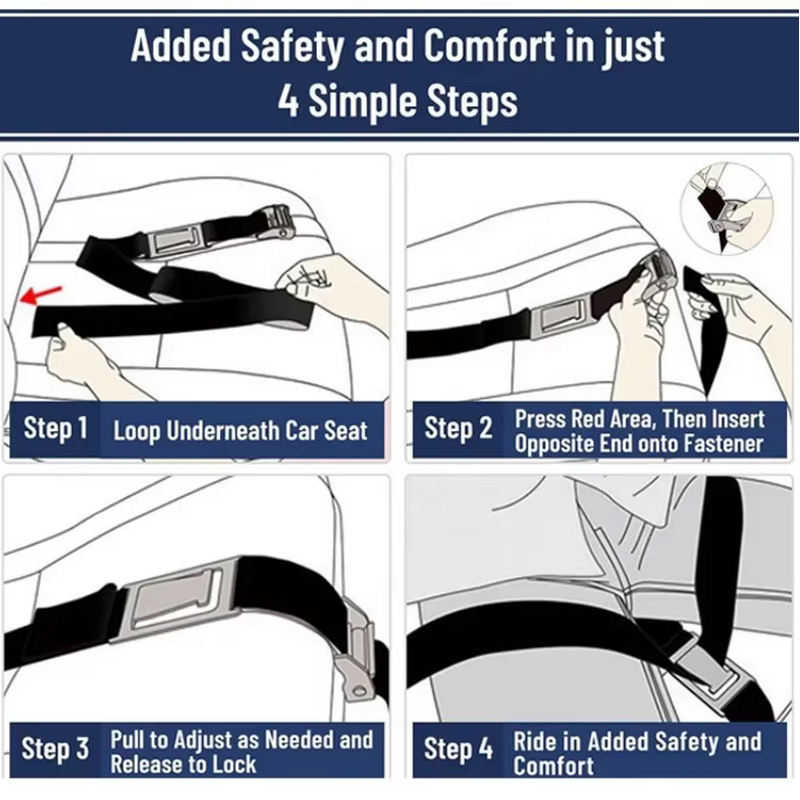 Added Safety and Comfort in just 4 Simple Steps

Step 1 Loop Underneath Car Seat

Step 2 Press Red Area, Then Insert Opposite End onto Fastener

Step 3 Pull to Adjust as Needed and Release to Lock

Step 4 Ride in Added Safety and Comfort