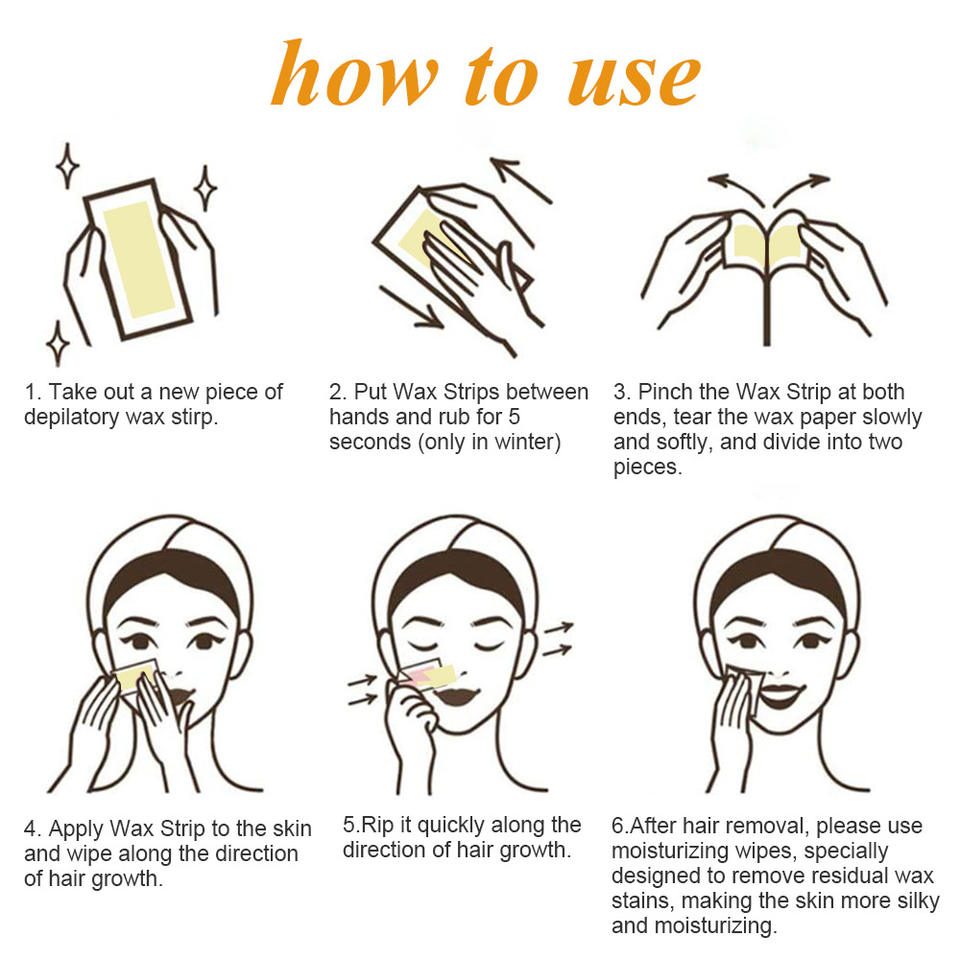 how to use

1. Take out a new piece of depilatory wax stirp.

2. Put Wax Strips between hands and rub for 5 seconds (only in winter)

3. Pinch the Wax Strip at both ends, tear the wax paper slowly and softly, and divide into two pieces.

4. Apply Wax Strip to the skin and wipe along the direction of hair growth.

5.Rip it quickly along the direction of hair growth.

6.After hair removal, please use moisturizing wipes, specially designed to remove residual wax stains, making the skin more silky and moisturizing.