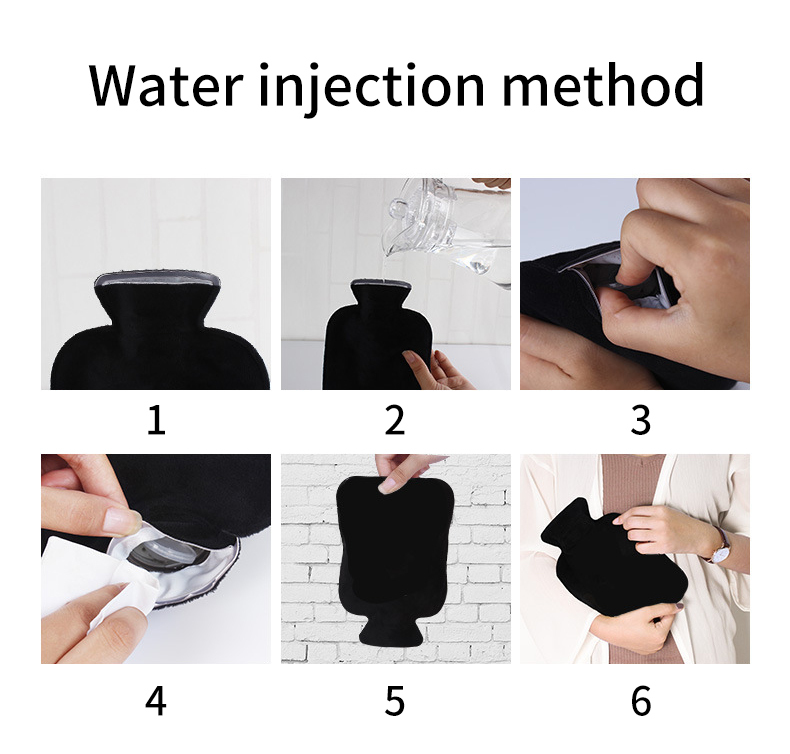 Water injection method

1

2

3

4

5

6