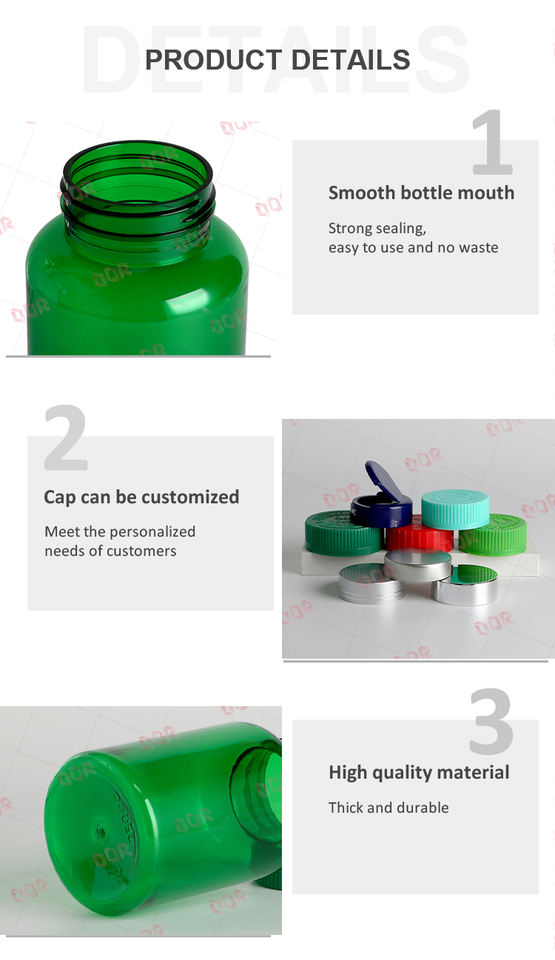 DETAILS
PRODUCT DETAILS

1
Smooth bottle mouth
Strong sealing, easy to use and no waste

2
Cap can be customized
Meet the personalized needs of customers

3
High quality material
Thick and durable