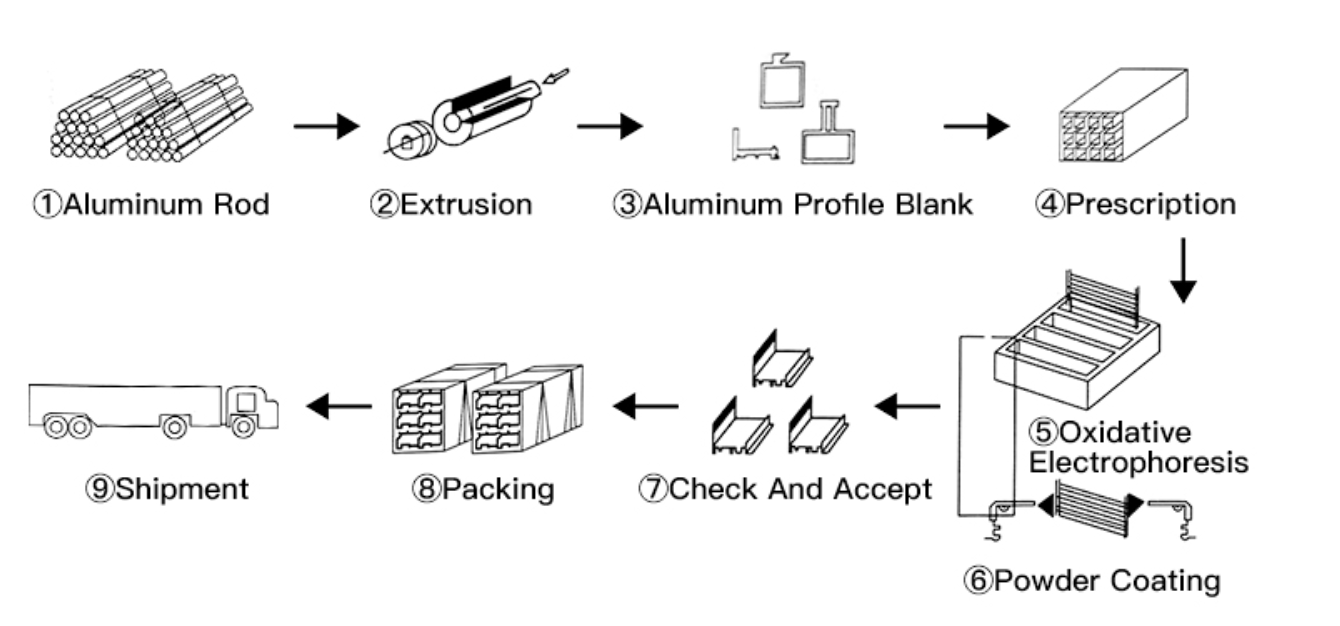 ①Aluminum Rod
②Extrusion
③Aluminum Profile Blank
④Prescription
⑤Oxidative Electrophoresis
⑥Powder Coating
⑦Check And Accept
⑧Packing
⑨Shipment