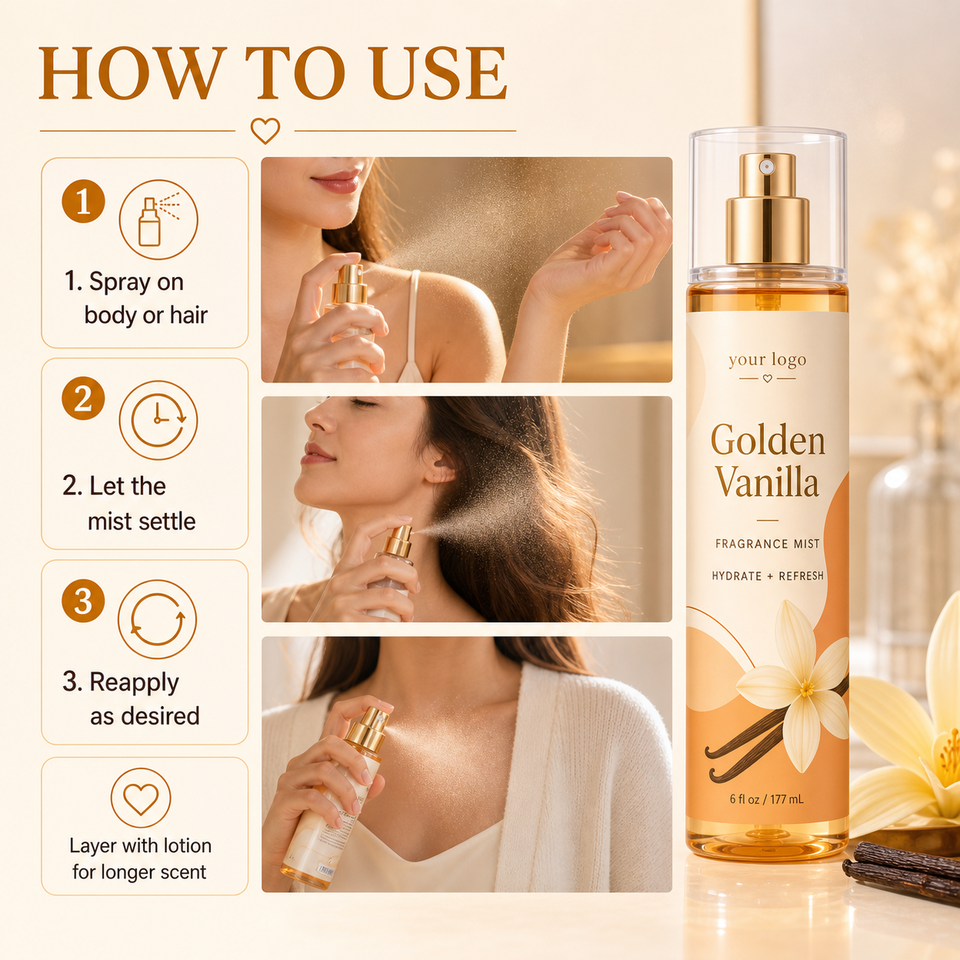 HOW TO USE

1

1. Spray on body or hair

2

2. Let the mist settle

3

3. Reapply as desired

Layer with lotion for longer scent

your logo

Golden Vanilla

FRAGRANCE MIST

HYDRATE + REFRESH

6 fl oz / 177 mL