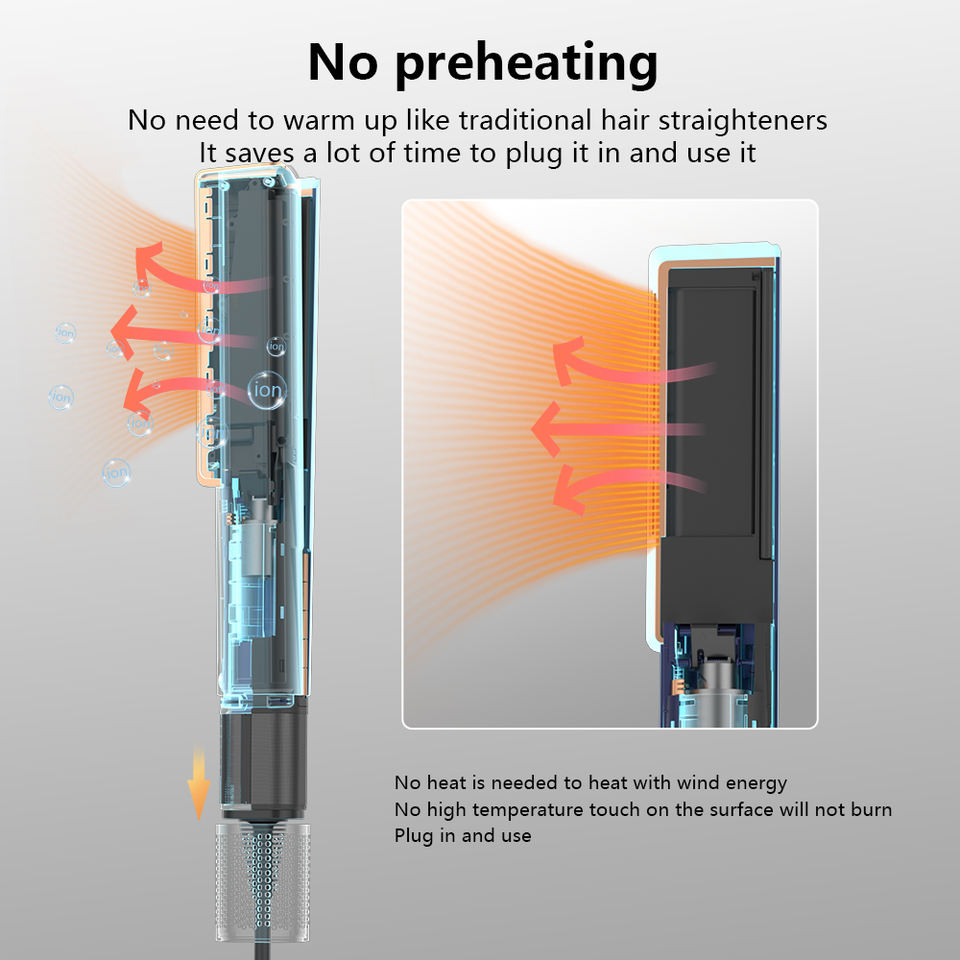 No preheating

No need to warm up like traditional hair straighteners
It saves a lot of time to plug it in and use it

ion

ion

ion

ion

ion

ion

ion

ion

No heat is needed to heat with wind energy
No high temperature touch on the surface will not burn
Plug in and use