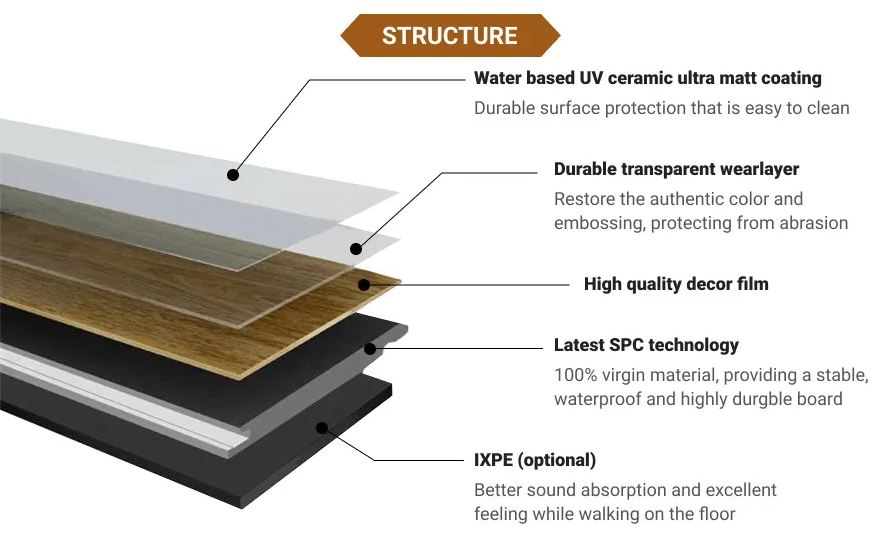 STRUCTURE

Water based UV ceramic ultra matt coating
Durable surface protection that is easy to clean

Durable transparent wearlayer
Restore the authentic color and embossing, protecting from abrasion

High quality decor film

Latest SPC technology
100% virgin material, providing a stable, waterproof and highly durgble board

IXPE (optional)
Better sound absorption and excellent feeling while walking on the floor