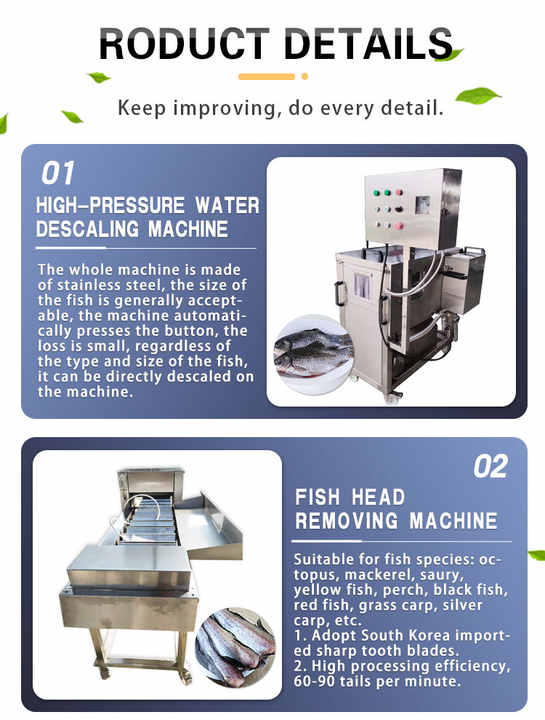 RODUCT DETAILS

Keep improving, do every detail.

01

HIGH-PRESSURE WATER DESCALING MACHINE

The whole machine is made of stainless steel, the size of the fish is generally acceptable, the machine automatically presses the button, the loss is small, regardless of the type and size of the fish, it can be directly descaled on the machine.

02

FISH HEAD REMOVING MACHINE

Suitable for fish species: octopus, mackerel, saury, yellow fish, perch, black fish, red fish, grass carp, silver carp, etc.
1. Adopt South Korea imported sharp tooth blades.
2. High processing efficiency, 60-90 tails per minute.