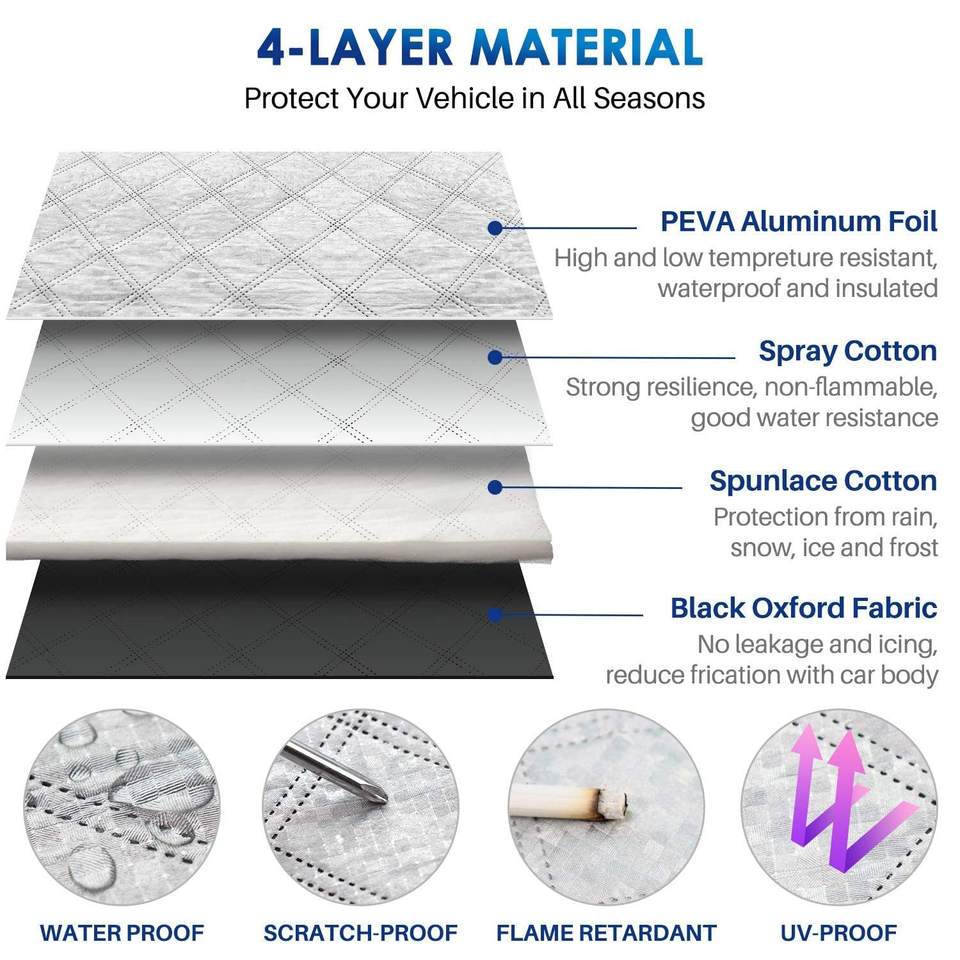 4-LAYER MATERIAL
Protect Your Vehicle in All Seasons

PEVA Aluminum Foil
High and low tempreture resistant, waterproof and insulated

Spray Cotton
Strong resilience, non-flammable, good water resistance

Spunlace Cotton
Protection from rain, snow, ice and frost

Black Oxford Fabric
No leakage and icing, reduce frication with car body

WATER PROOF

SCRATCH-PROOF

FLAME RETARDANT

UV-PROOF