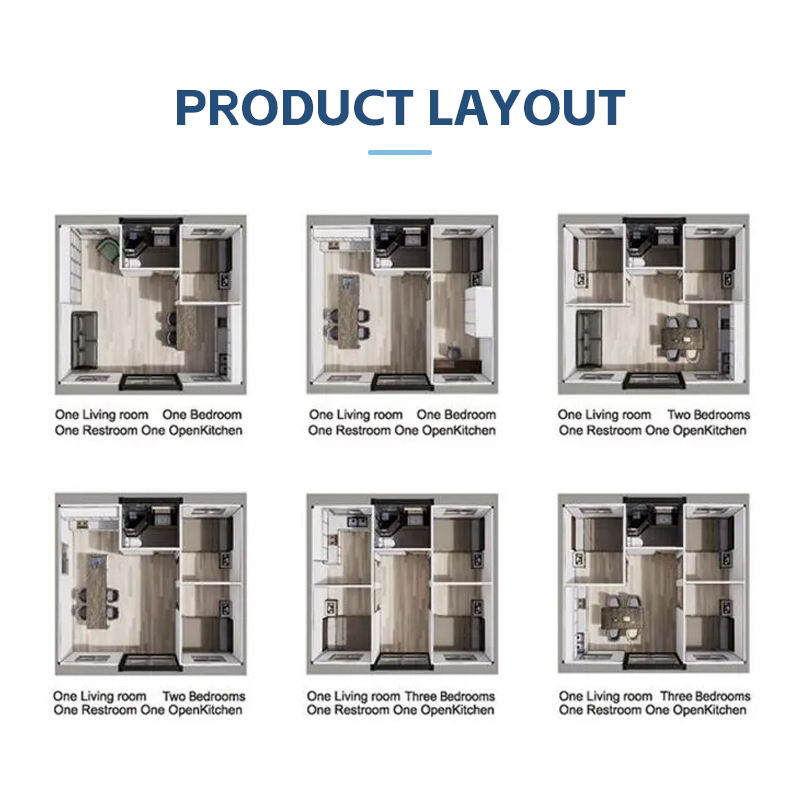 PRODUCT LAYOUT

One Living room One Bedroom
One Restroom One OpenKitchen

One Living room One Bedroom
One Restroom One OpenKitchen

One Living room Two Bedrooms
One Restroom One OpenKitchen

One Living room Two Bedrooms
One Restroom One OpenKitchen

One Living room Three Bedrooms
One Restroom One OpenKitchen

One Living room Three Bedrooms
One Restroom One OpenKitchen