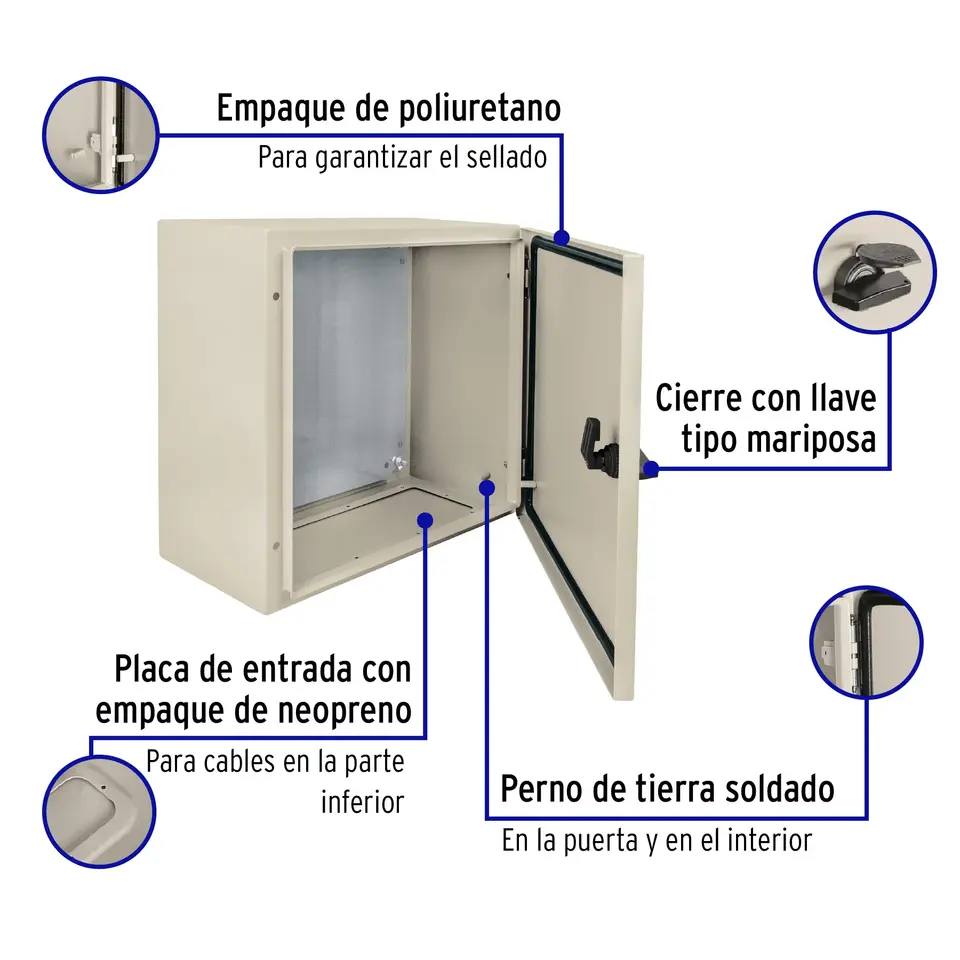 Empaque de poliuretano
Para garantizar el sellado

Cierre con llave tipo mariposa

Placa de entrada con empaque de neopreno
Para cables en la parte inferior

Perno de tierra soldado
En la puerta y en el interior