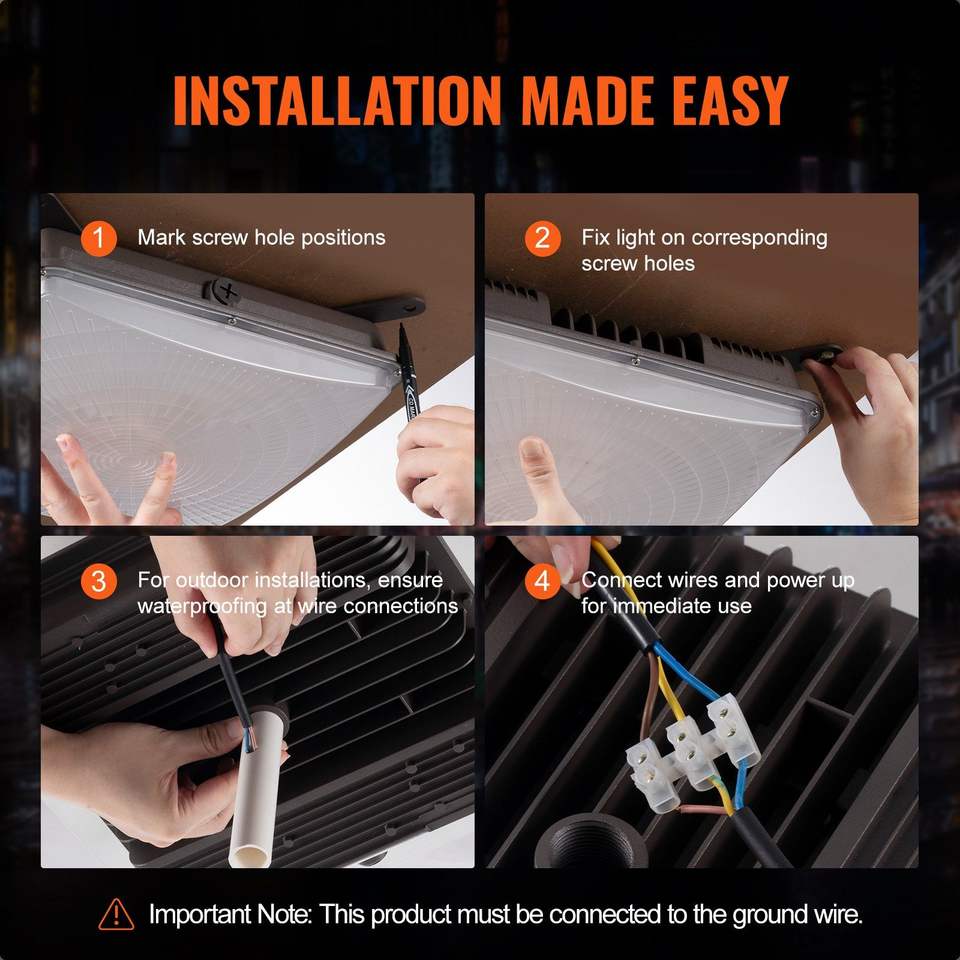 INSTALLATION MADE EASY

1 Mark screw hole positions

2 Fix light on corresponding screw holes

3 For outdoor installations, ensure waterproofing at wire connections

4 Connect wires and power up for immediate use

Important Note: This product must be connected to the ground wire.