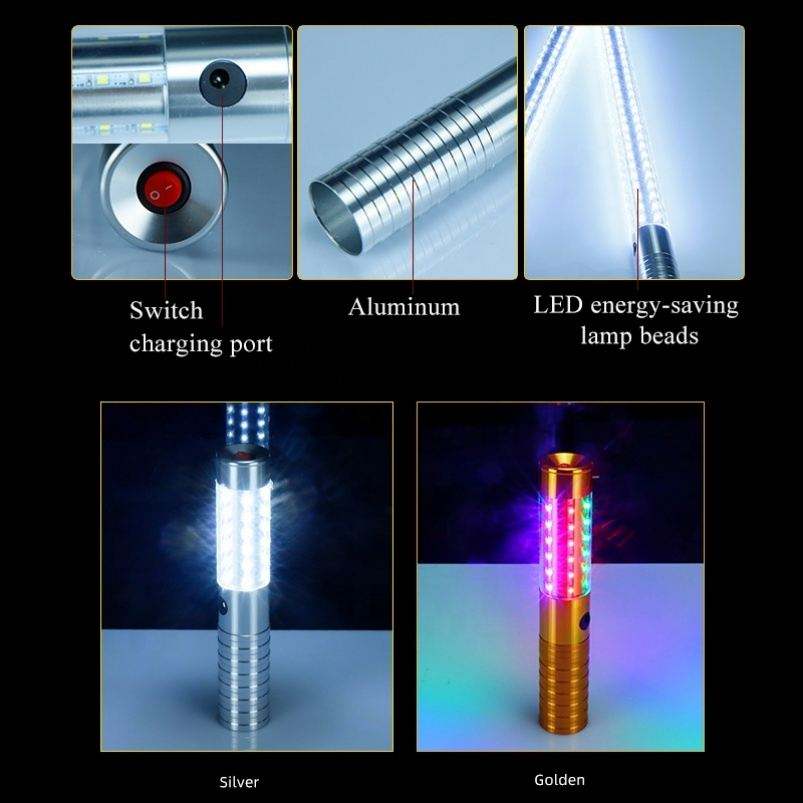 Switch
charging port

Aluminum

LED energy-saving
lamp beads

Silver

Golden