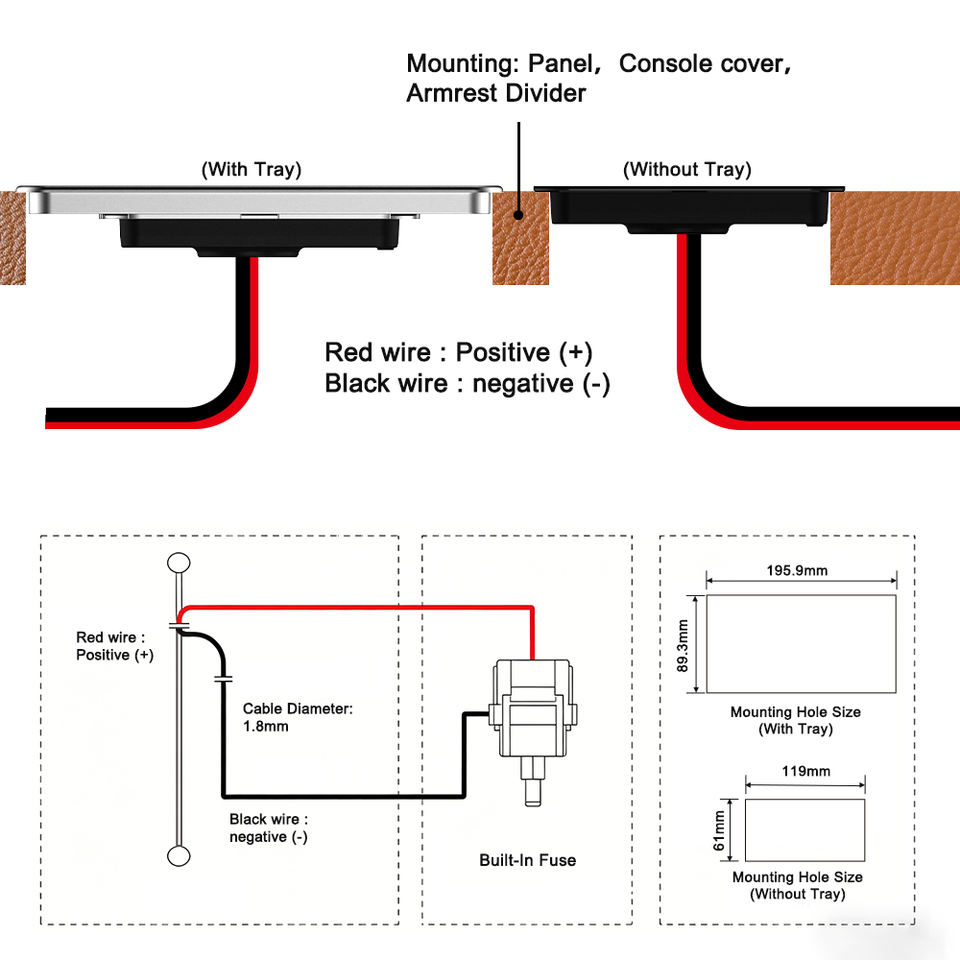 Mounting: Panel, Console cover, Armrest Divider

(With Tray)

(Without Tray)

Red wire : Positive (+)
Black wire : negative (-)

Red wire : Positive (+)

Cable Diameter: 1.8mm

Black wire : negative (-)

Built-In Fuse

195.9mm

89.3mm

Mounting Hole Size (With Tray)

119mm

61mm

Mounting Hole Size (Without Tray)