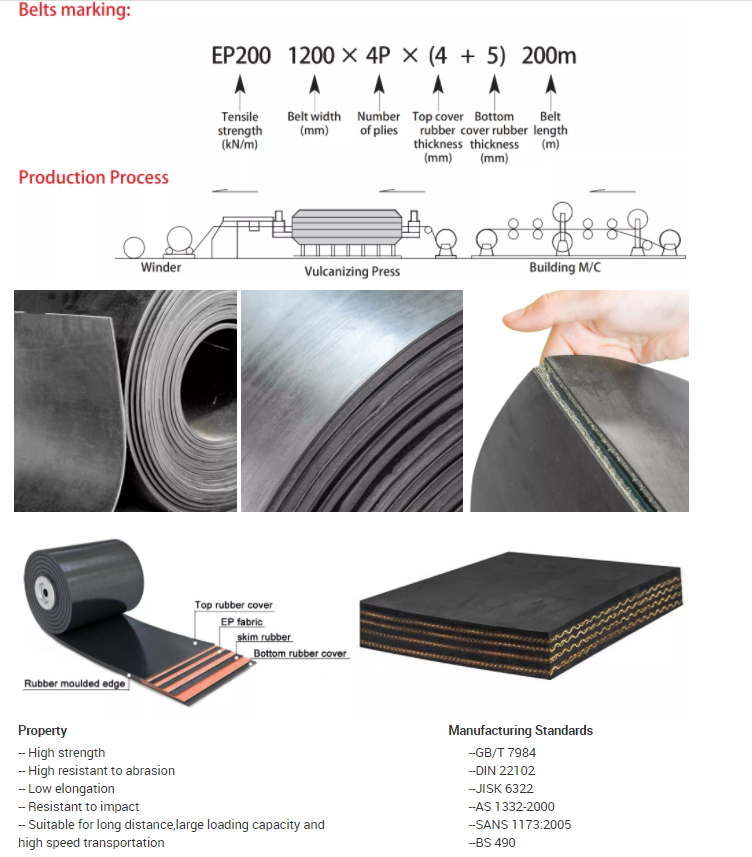 Belts marking:

EP200 1200 × 4P × (4 + 5) 200m

Tensile strength (kN/m)

Belt width (mm)

Number of plies

Top cover rubber thickness (mm)

Bottom cover rubber thickness (mm)

Belt length (m)

Production Process

Winder

Vulcanizing Press

Building M/C

Top rubber cover

EP fabric

skim rubber

Bottom rubber cover

Rubber moulded edge

Property

-- High strength
-- High resistant to abrasion
-- Low elongation
-- Resistant to impact
-- Suitable for long distance,large loading capacity and high speed transportation

Manufacturing Standards

--GB/T 7984
--DIN 22102
--JISK 6322
--AS 1332-2000
--SANS 1173:2005
--BS 490