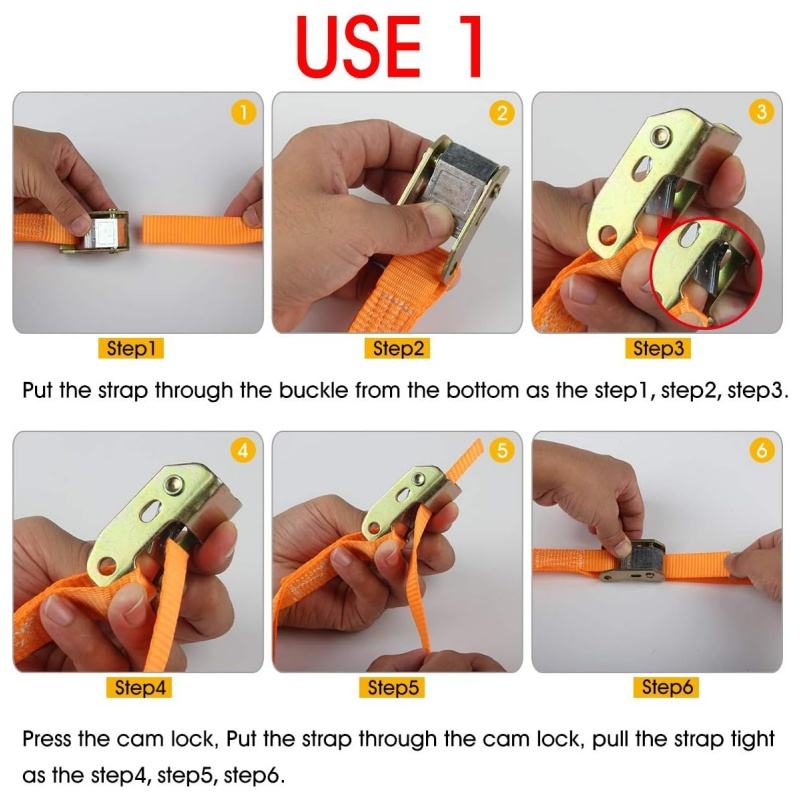 USE 1

1

2

3

Step1

Step2

Step3

Put the strap through the buckle from the bottom as the step1, step2, step3.

4

5

6

Step4

Step5

Step6

Press the cam lock, Put the strap through the cam lock, pull the strap tight as the step4, step5, step6.