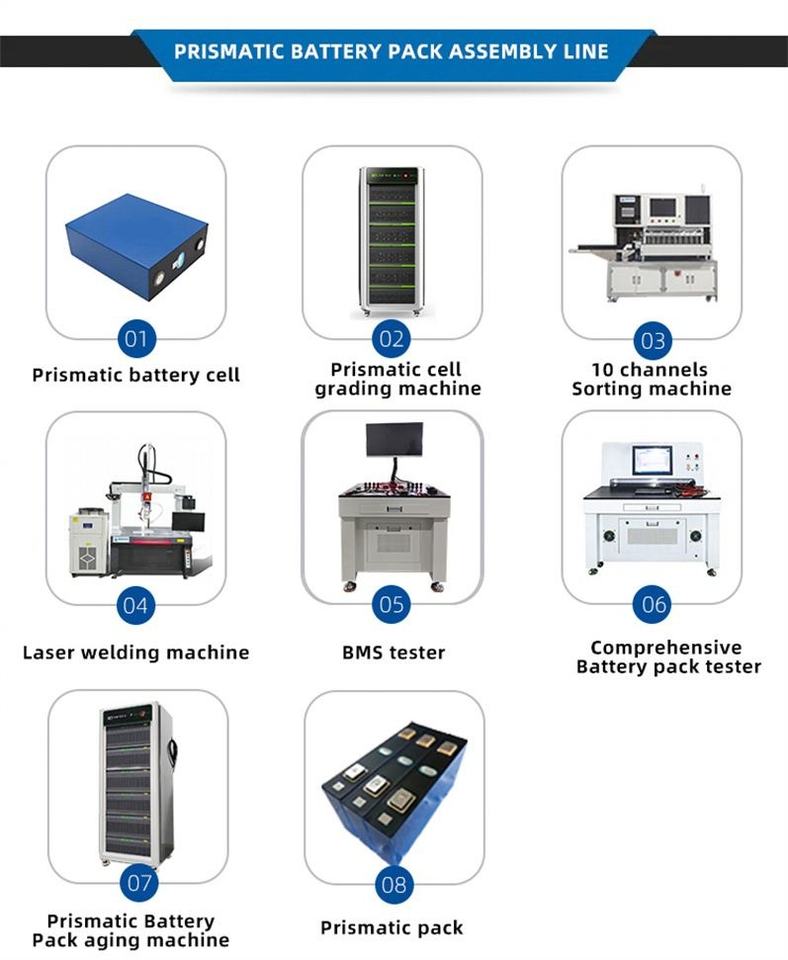 PRISMATIC BATTERY PACK ASSEMBLY LINE

01
Prismatic battery cell

02
Prismatic cell grading machine

03
10 channels Sorting machine

04
Laser welding machine

05
BMS tester

06
Comprehensive Battery pack tester

07
Prismatic Battery Pack aging machine

08
Prismatic pack