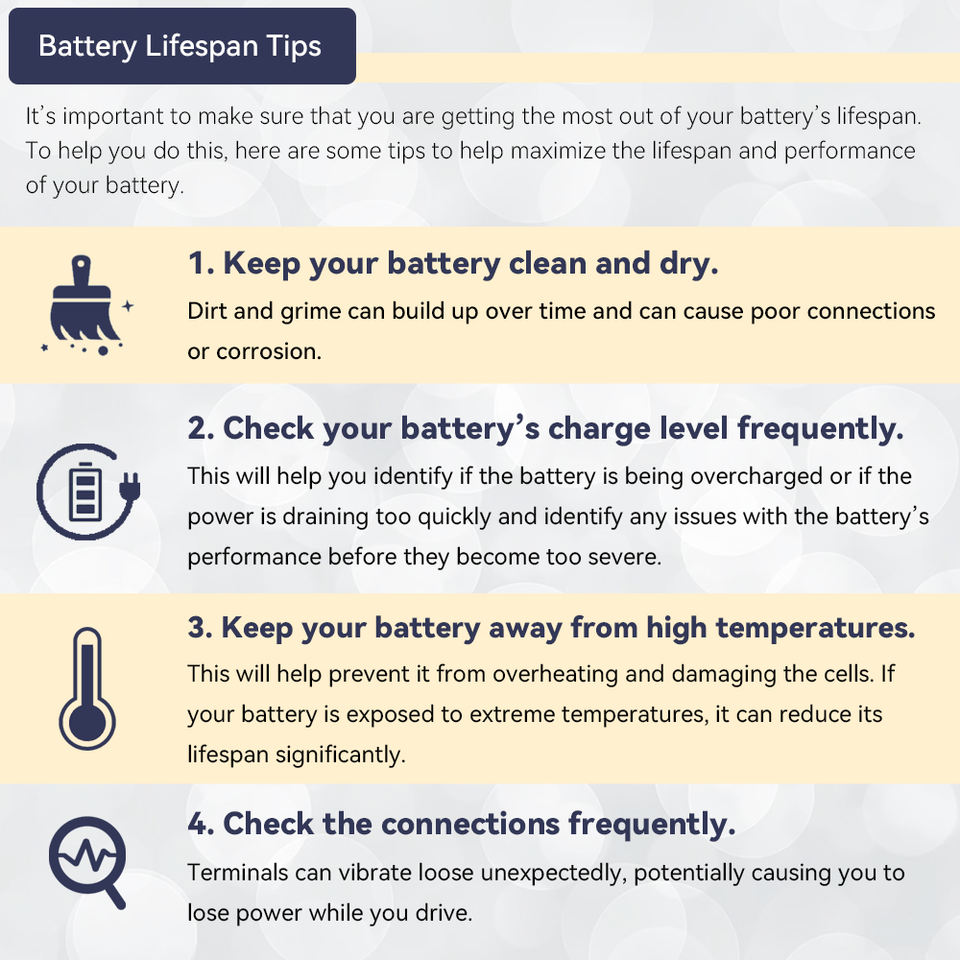 Battery Lifespan Tips

It's important to make sure that you are getting the most out of your battery's lifespan. To help you do this, here are some tips to help maximize the lifespan and performance of your battery.

1. Keep your battery clean and dry.

Dirt and grime can build up over time and can cause poor connections or corrosion.

2. Check your battery's charge level frequently.

This will help you identify if the battery is being overcharged or if the power is draining too quickly and identify any issues with the battery's performance before they become too severe.

3. Keep your battery away from high temperatures.

This will help prevent it from overheating and damaging the cells. If your battery is exposed to extreme temperatures, it can reduce its lifespan significantly.

4. Check the connections frequently.

Terminals can vibrate loose unexpectedly, potentially causing you to lose power while you drive.