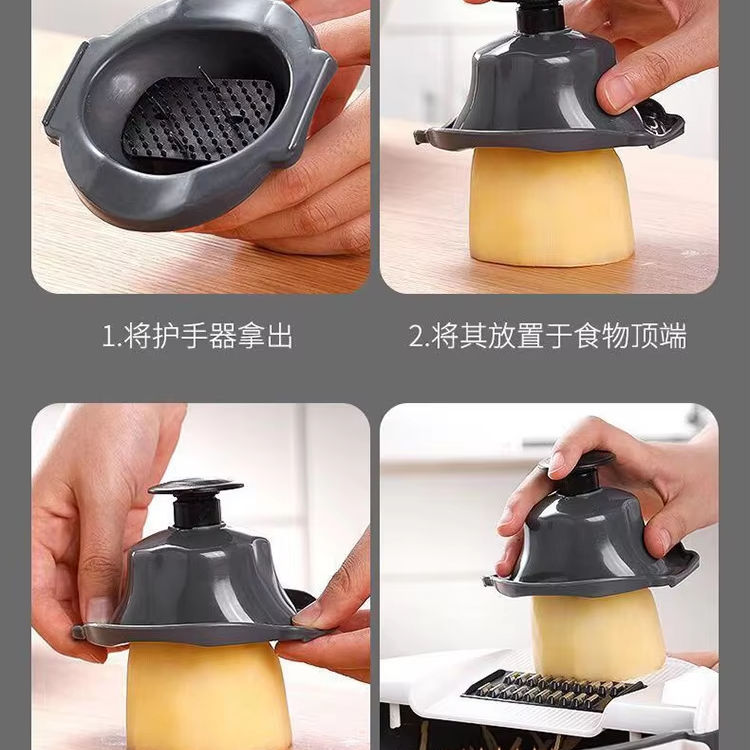 1.将护手器拿出

2.将其放置于食物顶端