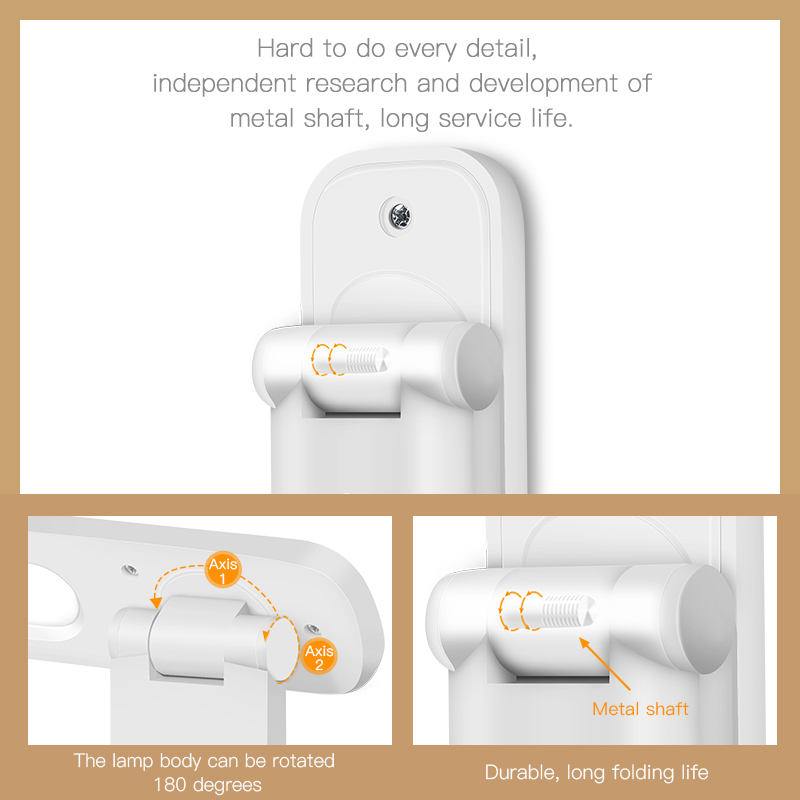 Hard to do every detail, independent research and development of metal shaft, long service life.

Axis 1

Axis 2

The lamp body can be rotated 180 degrees

Metal shaft

Durable, long folding life