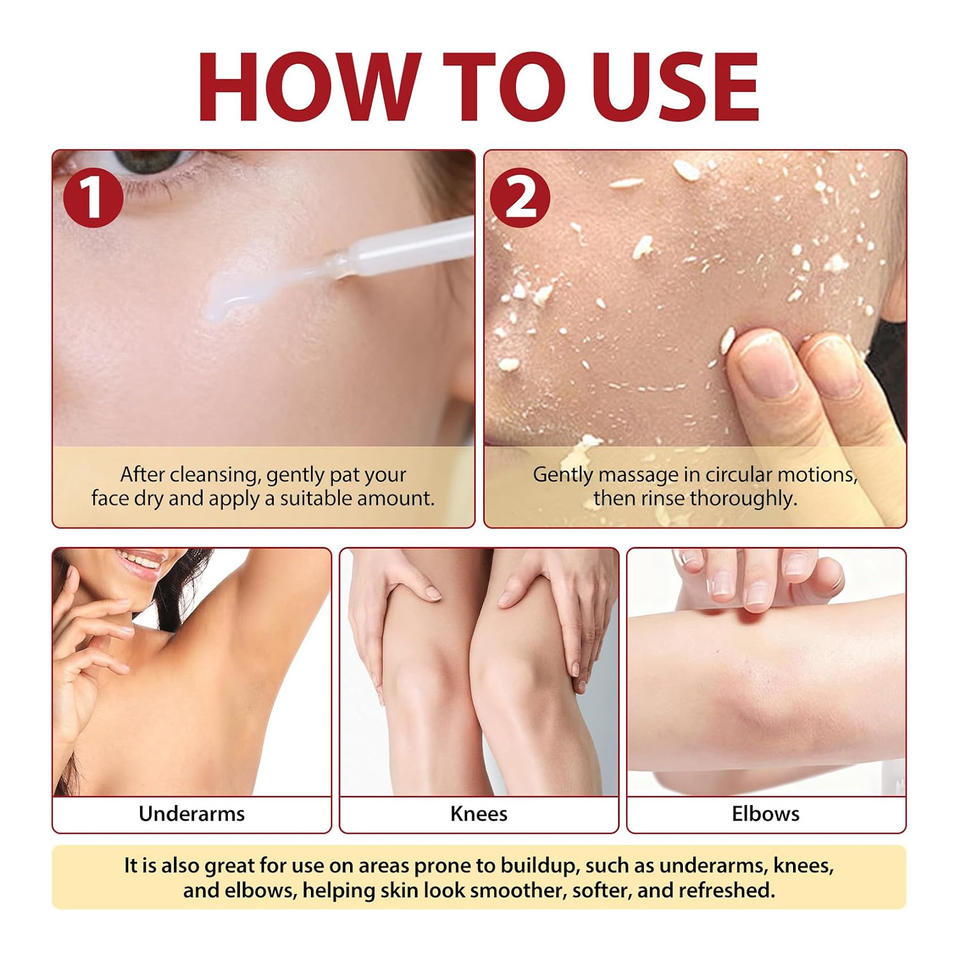 HOW TO USE

1

After cleansing, gently pat your face dry and apply a suitable amount.

2

Gently massage in circular motions, then rinse thoroughly.

Underarms

Knees

Elbows

It is also great for use on areas prone to buildup, such as underarms, knees, and elbows, helping skin look smoother, softer, and refreshed.